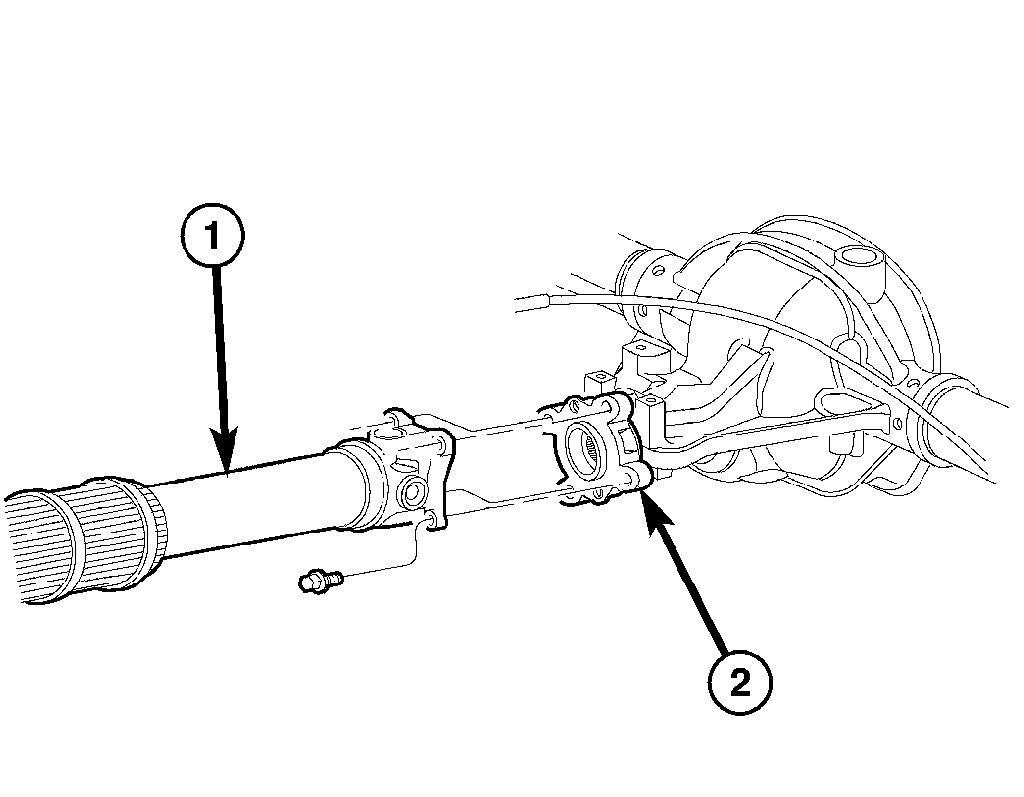 1
2