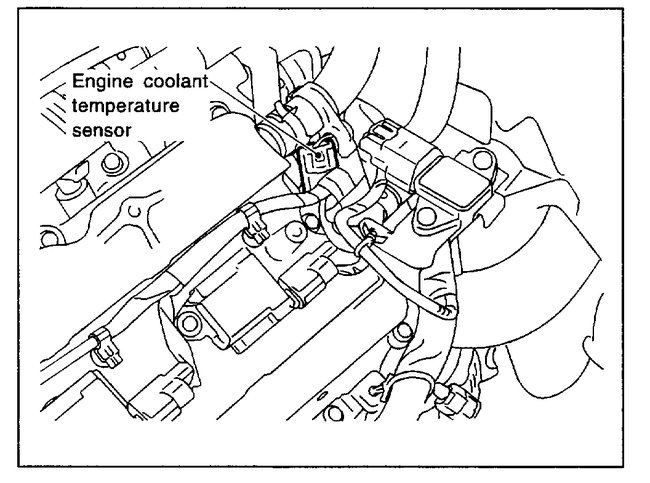 Engine coolant temperature sensor