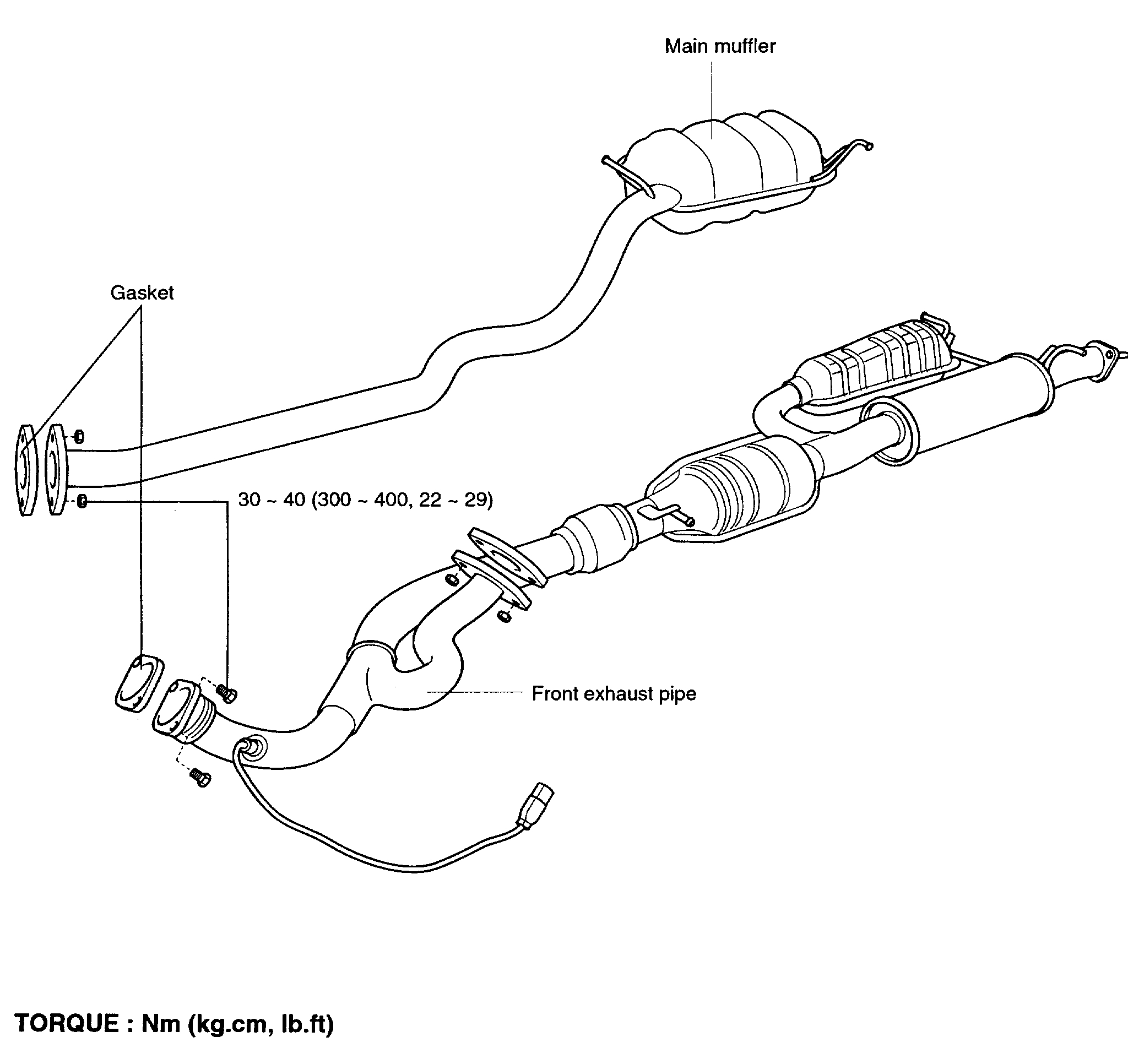 Main muffler

Gasket

30 ~ 40 (300 ~ 400, 22 ~ 29)

Front exhaust pipe

TORQUE : Nm (kg.cm, lb.ft)