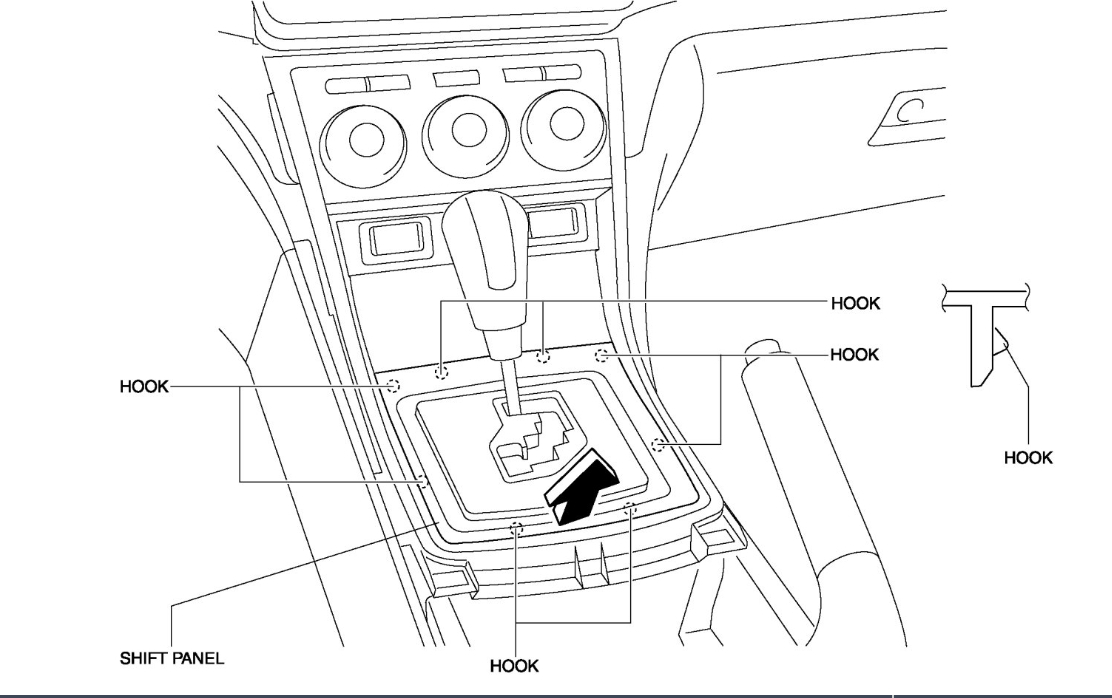 HOOK
HOOK
HOOK
HOOK
SHIFT PANEL
HOOK