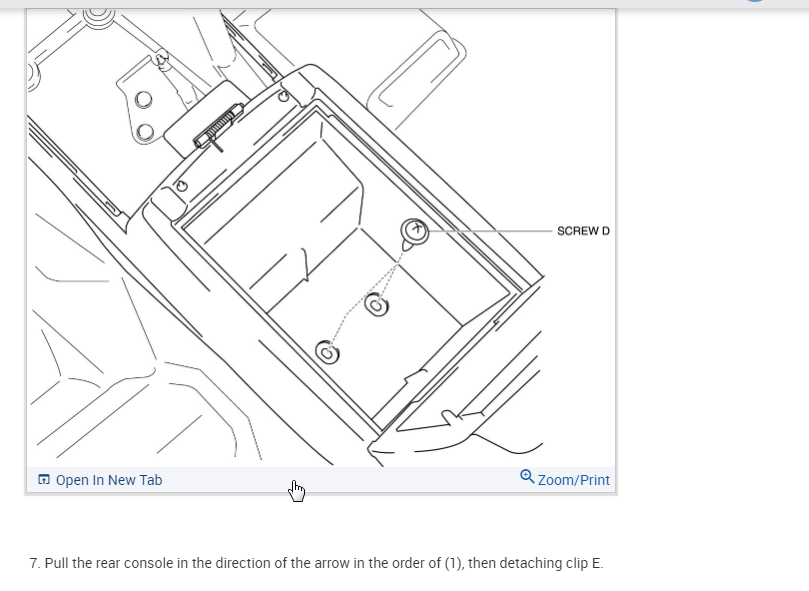 SCREW D

Open In New Tab

Zoom/Print

7. Pull the rear console in the direction of the arrow in the order of (1), then detaching clip E.