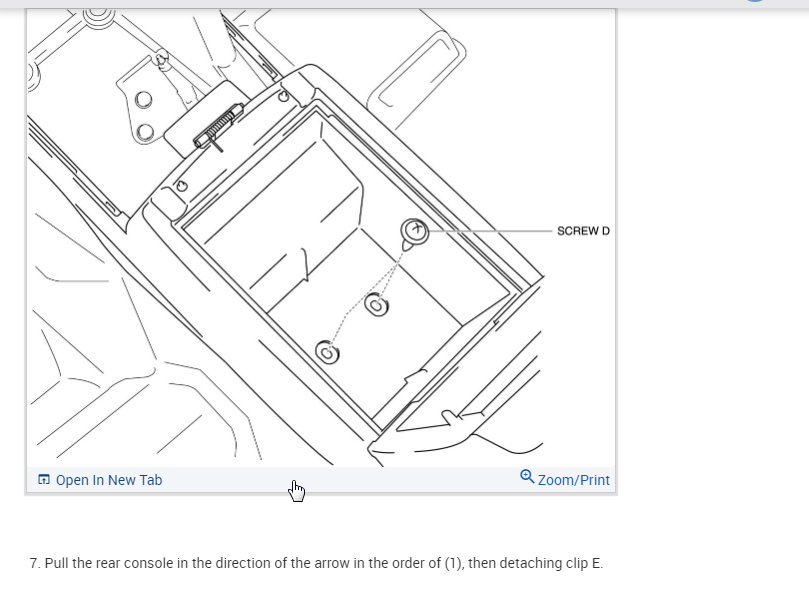 SCREW D

Open In New Tab

Zoom/Print

7. Pull the rear console in the direction of the arrow in the order of (1), then detaching clip E.