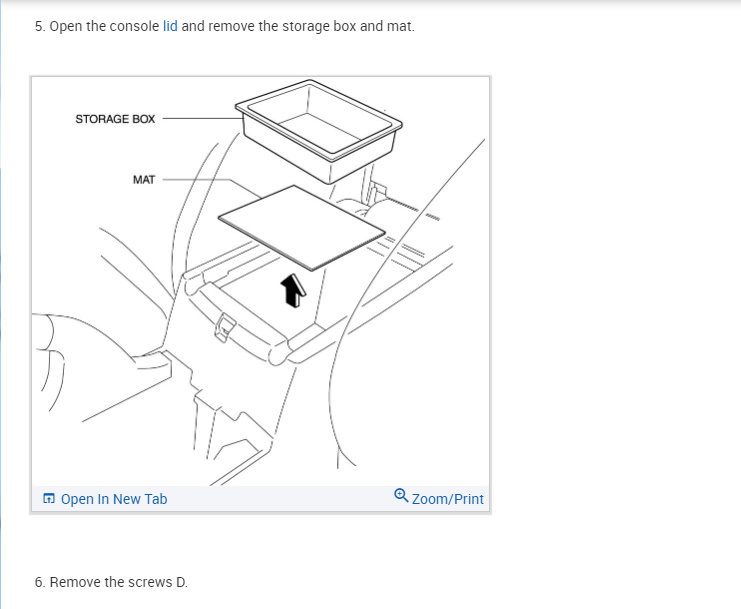 5. Open the console lid and remove the storage box and mat.

STORAGE BOX

MAT

Open In New Tab

Zoom/Print

6. Remove the screws D.