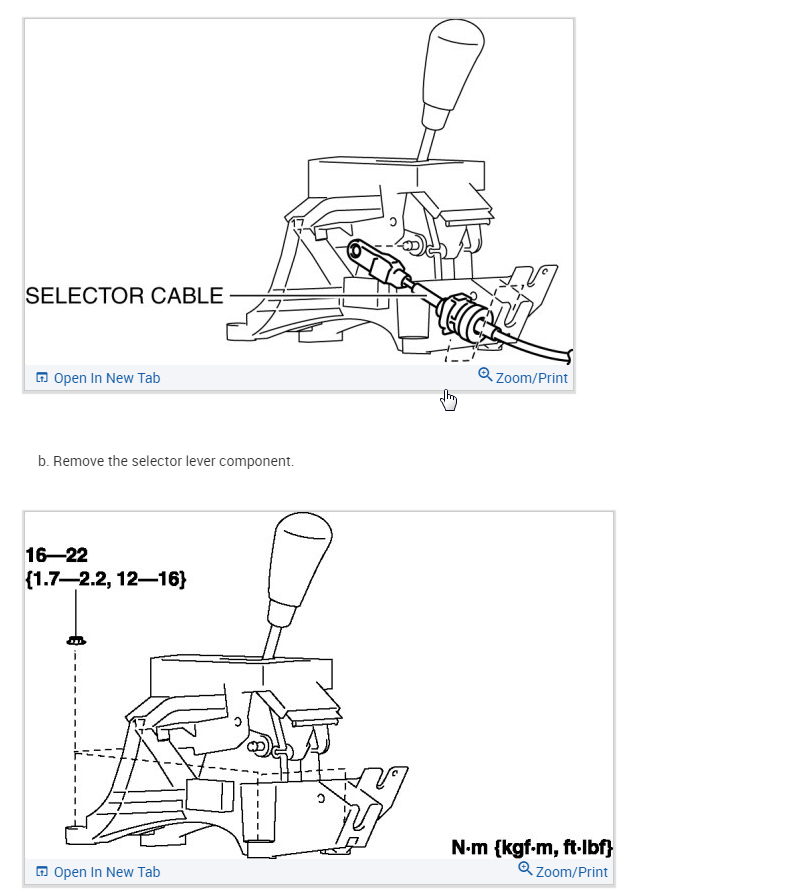 SELECTOR CABLE

Open In New Tab

Zoom/Print

b. Remove the selector lever component.

16—22
{1.7—2.2, 12—16}

N·m {kgf·m, ft·lbf}

Open In New Tab

Zoom/Print