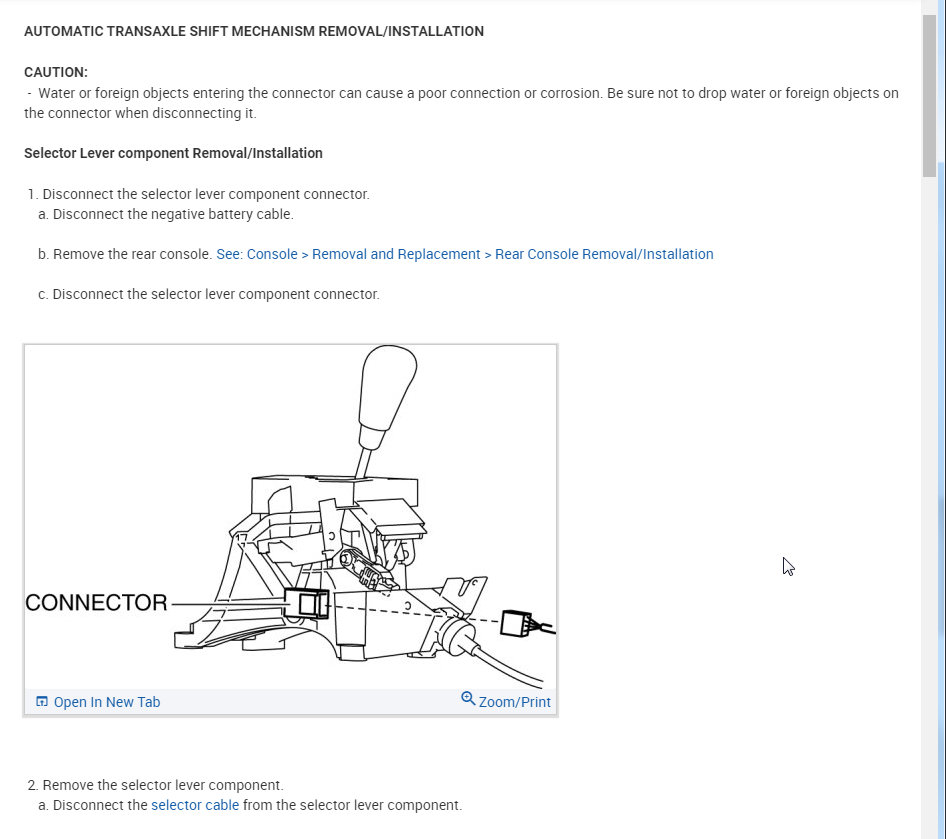 AUTOMATIC TRANSAXLE SHIFT MECHANISM REMOVAL/INSTALLATION

CAUTION:
- Water or foreign objects entering the connector can cause a poor connection or corrosion. Be sure not to drop water or foreign objects on the connector when disconnecting it.

Selector Lever component Removal/Installation

1. Disconnect the selector lever component connector.
a. Disconnect the negative battery cable.

b. Remove the rear console. See: Console > Removal and Replacement > Rear Console Removal/Installation

c. Disconnect the selector lever component connector.

CONNECTOR

Open In New Tab
Zoom/Print

2. Remove the selector lever component.
a. Disconnect the selector cable from the selector lever component.