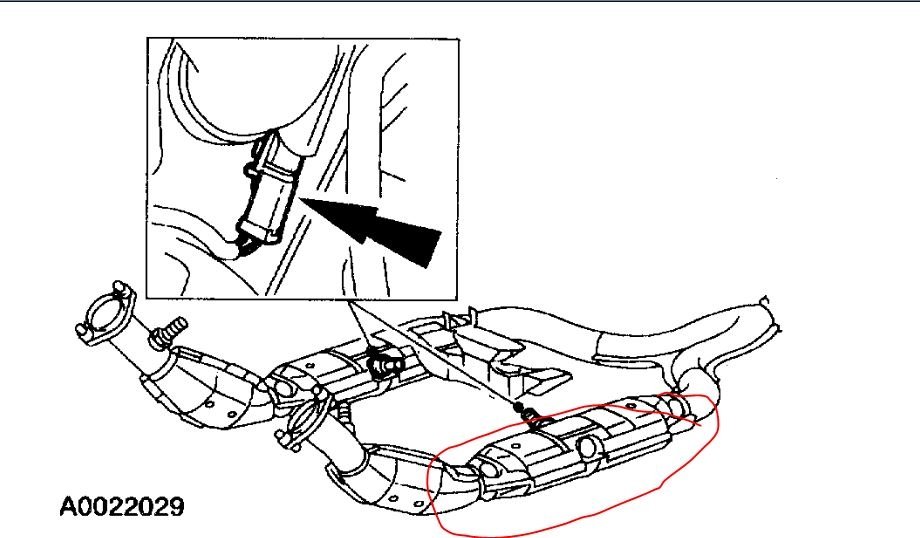 A0022029