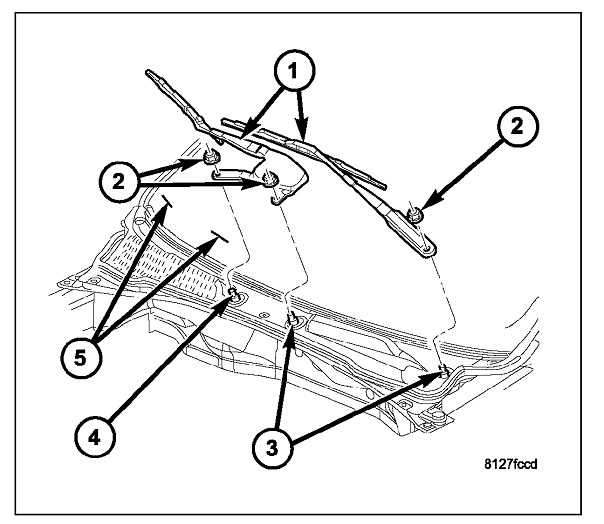 1
2
2
5
4
3
8127fccd