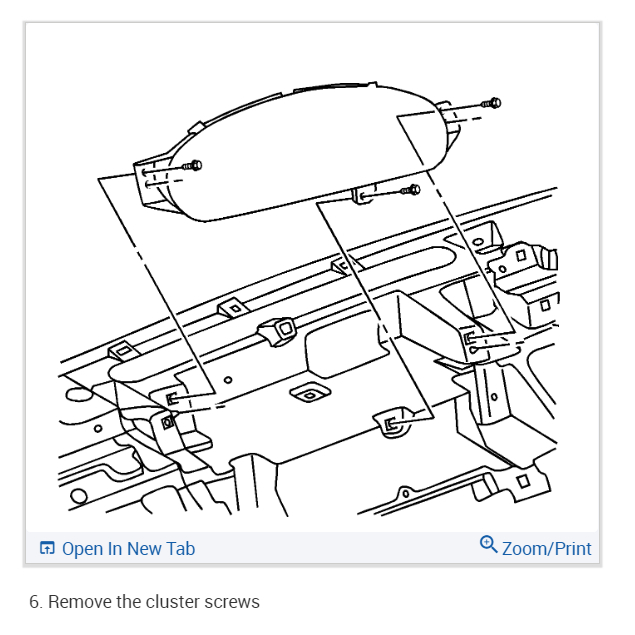 Open In New Tab

Zoom/Print

6. Remove the cluster screws