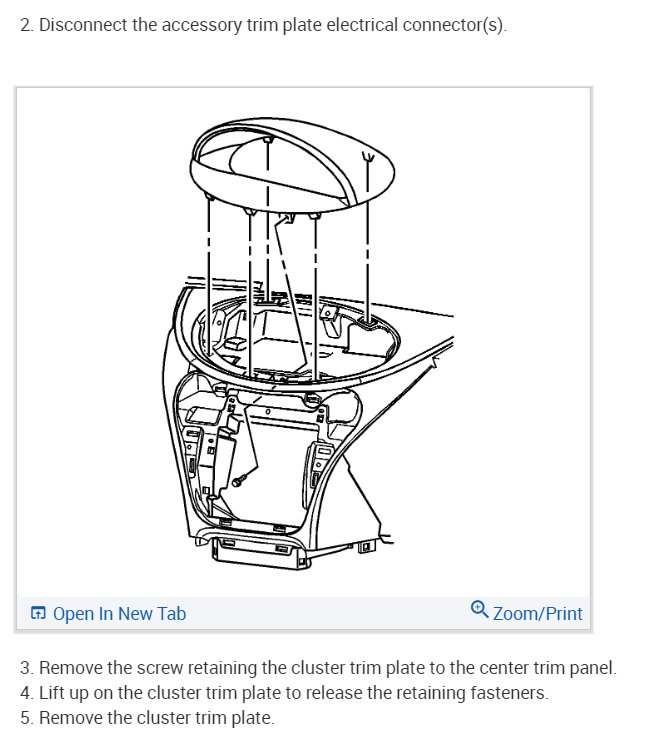 2. Disconnect the accessory trim plate electrical connector(s).

Open In New Tab

Zoom/Print

3. Remove the screw retaining the cluster trim plate to the center trim panel.
4. Lift up on the cluster trim plate to release the retaining fasteners.
5. Remove the cluster trim plate.