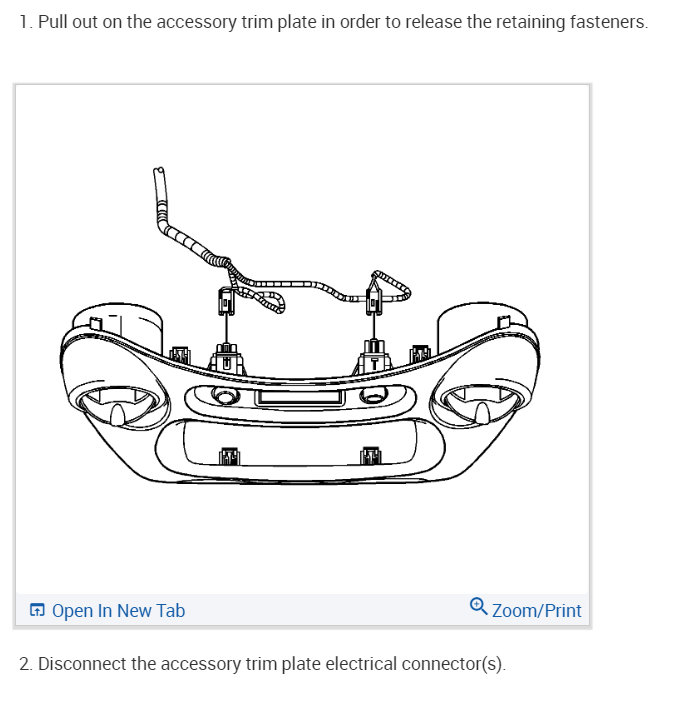 1. Pull out on the accessory trim plate in order to release the retaining fasteners.

Open In New Tab

Zoom/Print

2. Disconnect the accessory trim plate electrical connector(s).