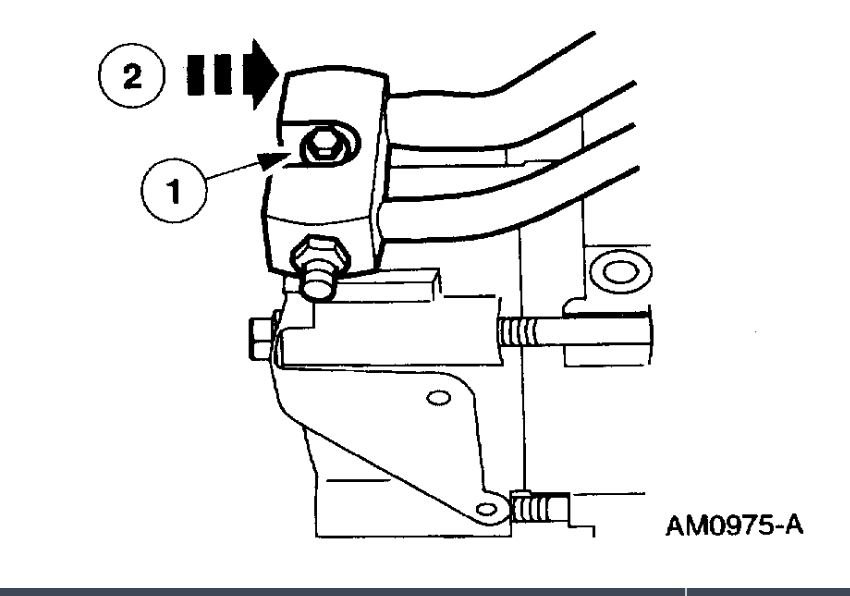 2

1

AM0975-A