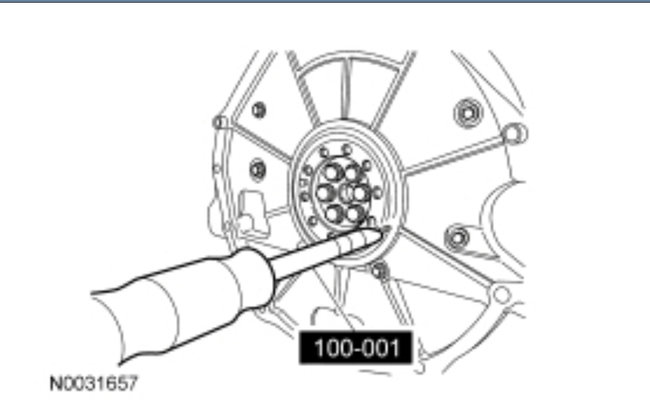 100-001

N0031657