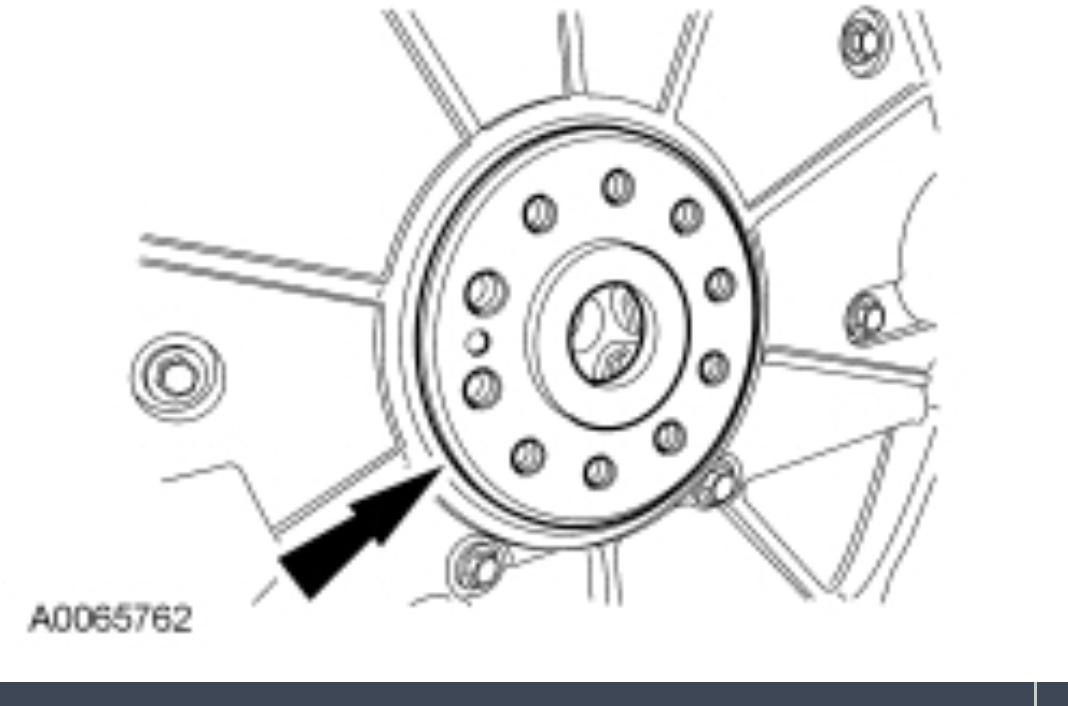 A0065762