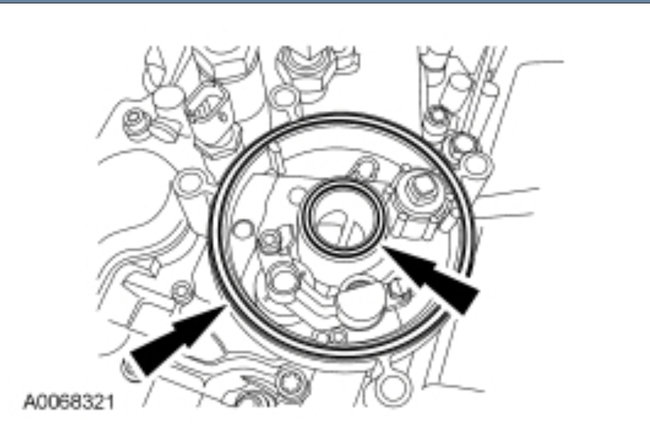 A0068321