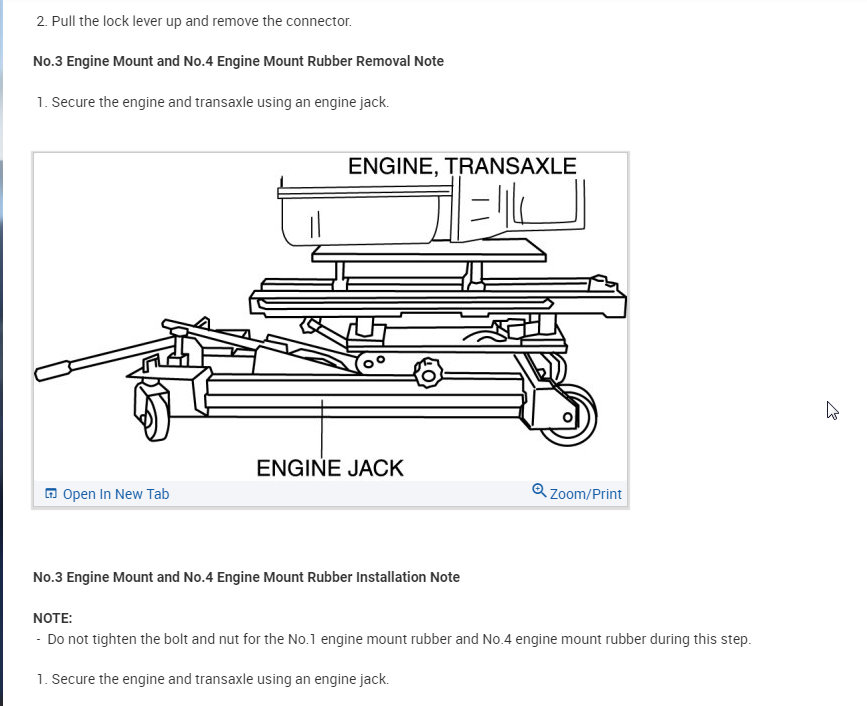 2. Pull the lock lever up and remove the connector.

No.3 Engine Mount and No.4 Engine Mount Rubber Removal Note

1. Secure the engine and transaxle using an engine jack.

ENGINE, TRANSAXLE

ENGINE JACK

Open In New Tab

Zoom/Print

No.3 Engine Mount and No.4 Engine Mount Rubber Installation Note

NOTE:

- Do not tighten the bolt and nut for the No.1 engine mount rubber and No.4 engine mount rubber during this step.

1. Secure the engine and transaxle using an engine jack.