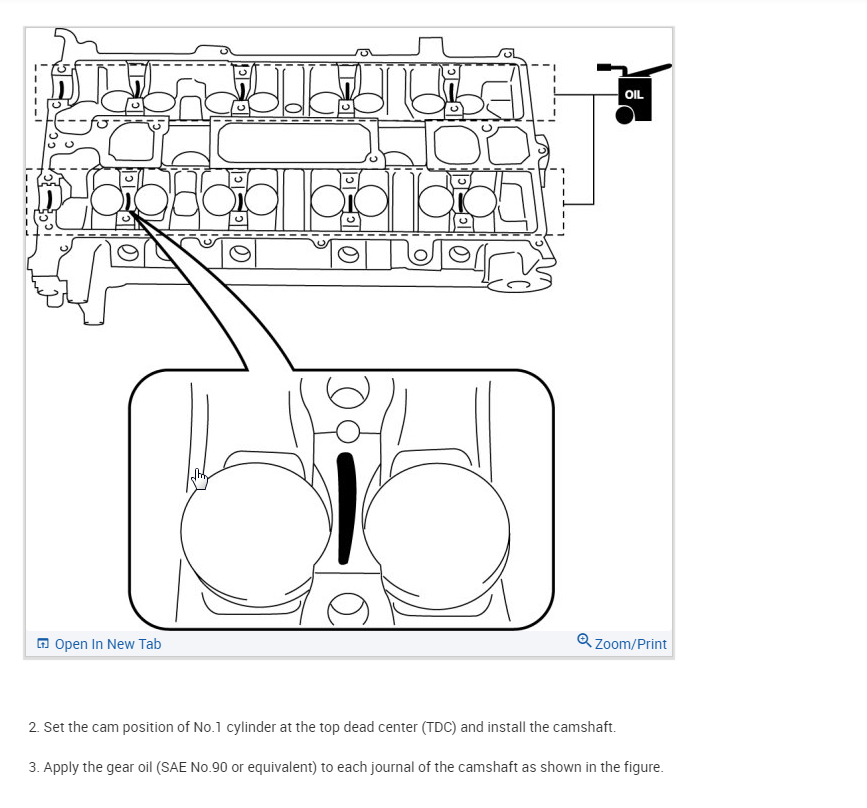 OIL

Open In New Tab

Zoom/Print

2. Set the cam position of No.1 cylinder at the top dead center (TDC) and install the camshaft.

3. Apply the gear oil (SAE No.90 or equivalent) to each journal of the camshaft as shown in the figure.