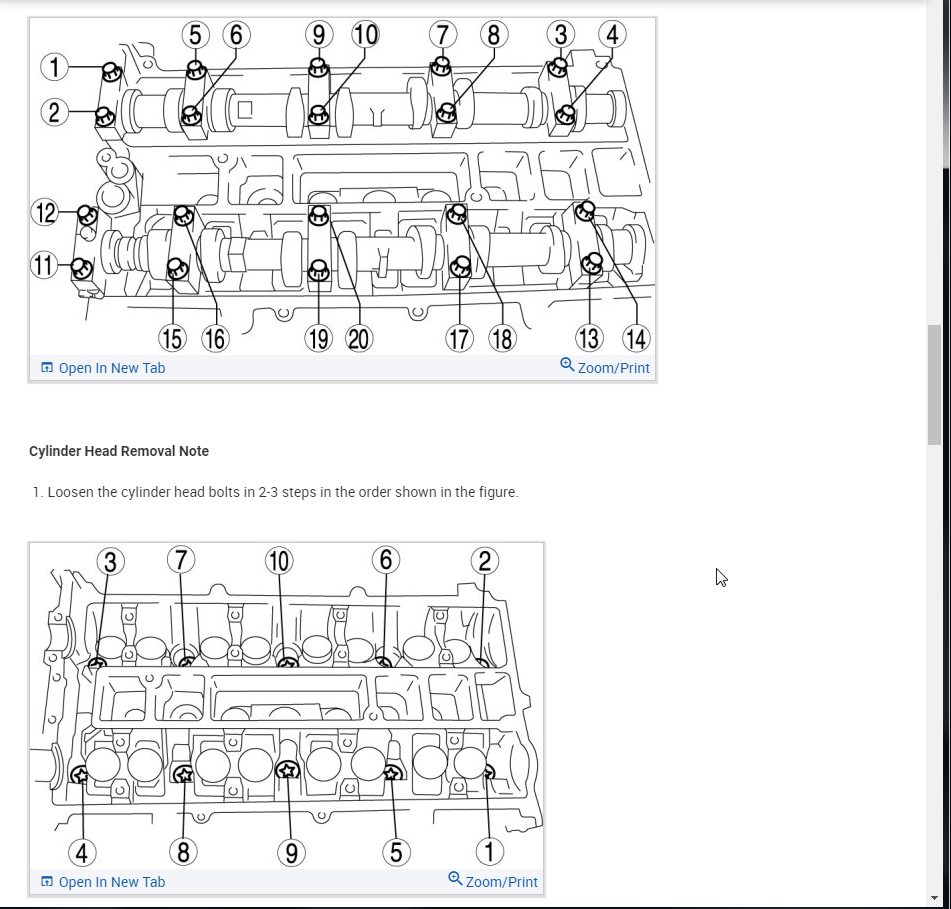 5 6 9 10 7 8 3 4
1
2
12
11
15 16 19 20 17 18 13 14

Open In New Tab
Zoom/Print

Cylinder Head Removal Note

1. Loosen the cylinder head bolts in 2-3 steps in the order shown in the figure.

3 7 10 6 2
4 8 9 5 1

Open In New Tab
Zoom/Print