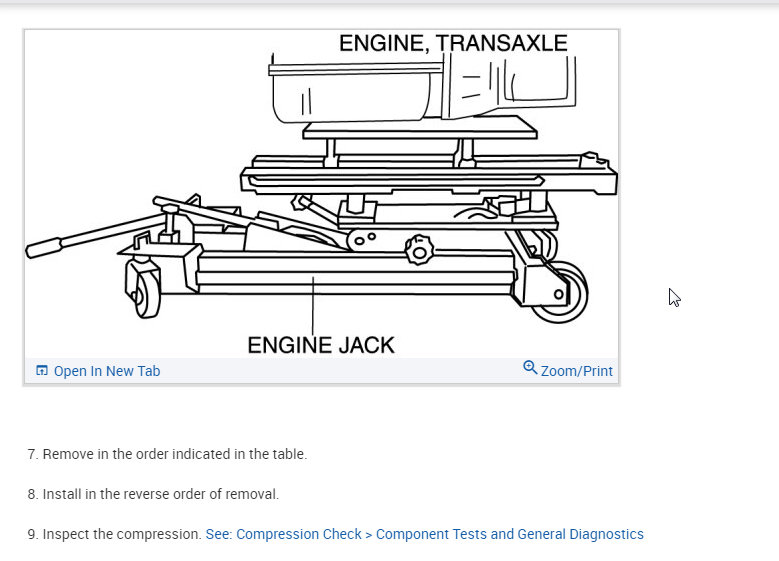 ENGINE, TRANSAXLE

ENGINE JACK

Open In New Tab

Zoom/Print

7. Remove in the order indicated in the table.

8. Install in the reverse order of removal.

9. Inspect the compression. See: Compression Check > Component Tests and General Diagnostics