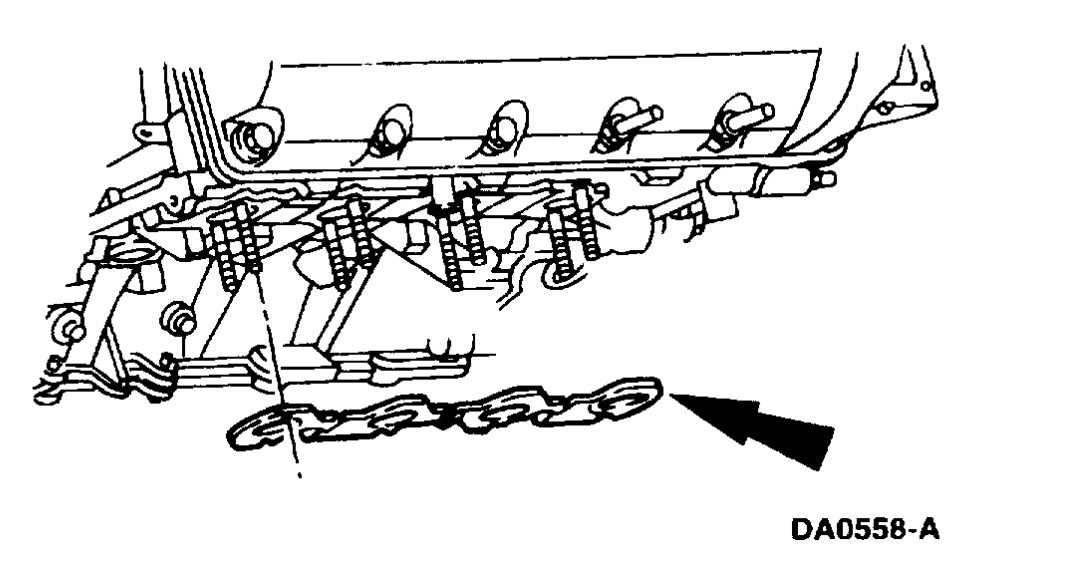 DA0558-A