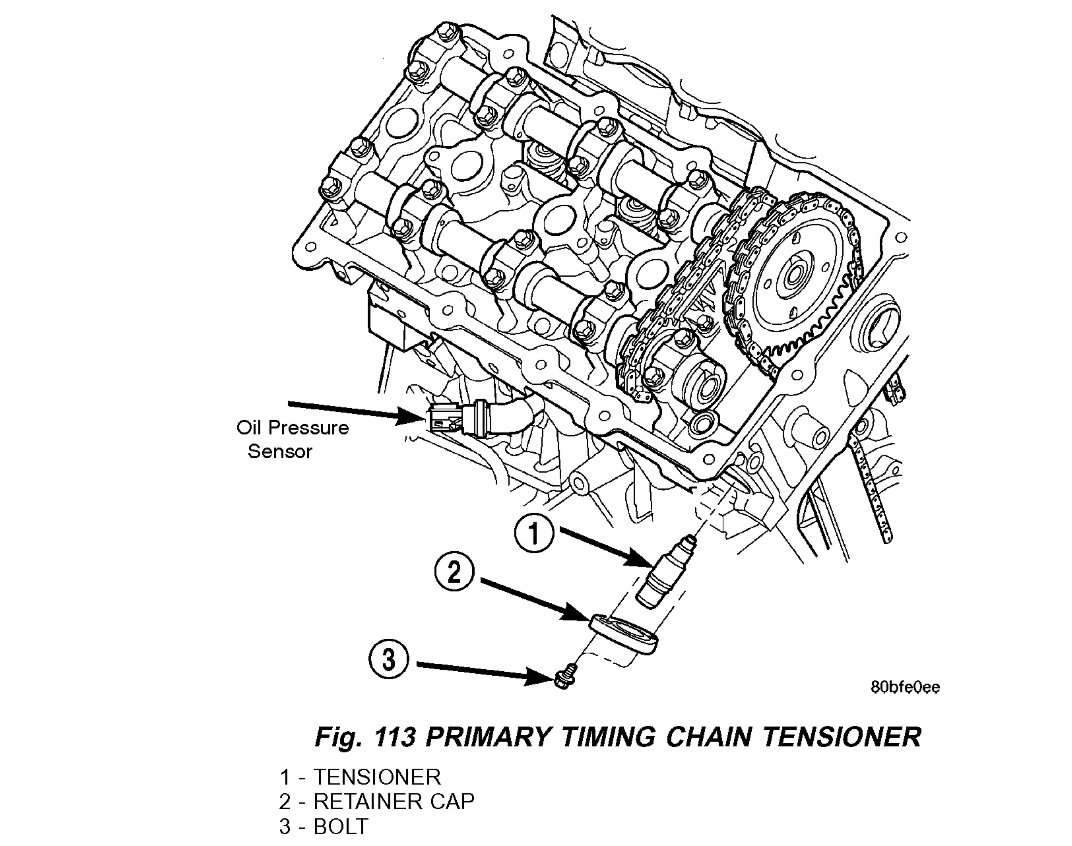 Oil Pressure Sensor

1

2

3

80bfe0ee

Fig. 113 PRIMARY TIMING CHAIN TENSIONER

1 - TENSIONER
2 - RETAINER CAP
3 - BOLT