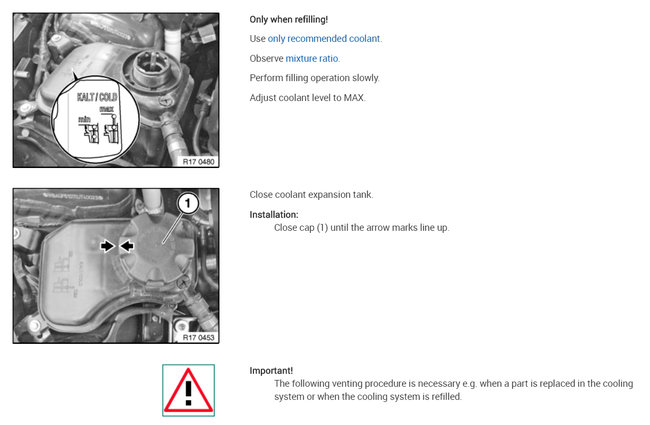 KALT / COLD
min
max
R17 0480

Only when refilling!

Use only recommended coolant.

Observe mixture ratio.

Perform filling operation slowly.

Adjust coolant level to MAX.

1
R17 0453

Close coolant expansion tank.

Installation:
Close cap (1) until the arrow marks line up.

Important!
The following venting procedure is necessary e.g. when a part is replaced in the cooling system or when the cooling system is refilled.