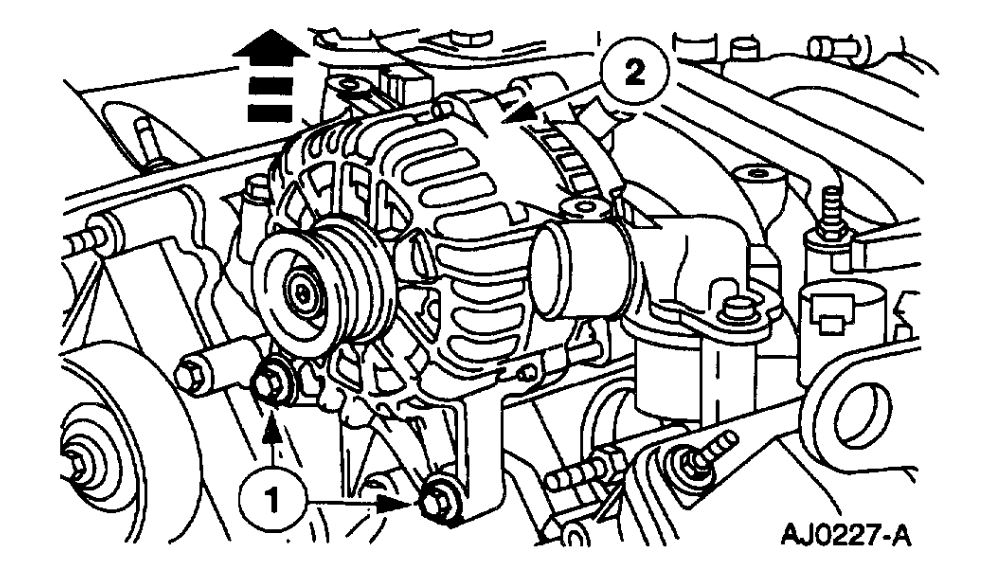 2

1

AJ0227-A