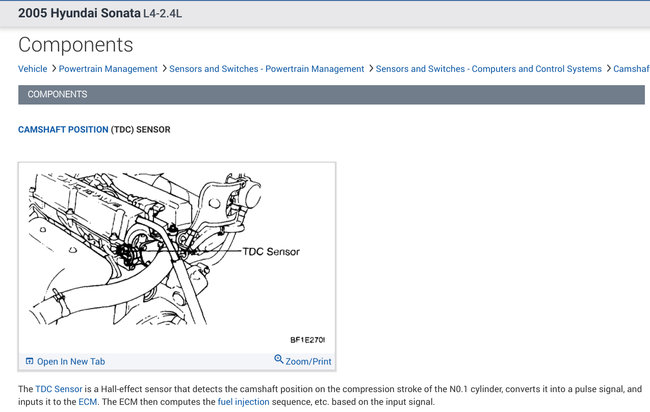 2005 Hyundai Sonata L4-2.4L

Components

Vehicle > Powertrain Management > Sensors and Switches - Powertrain Management > Sensors and Switches - Computers and Control Systems > Camshaf

COMPONENTS

CAMSHAFT POSITION (TDC) SENSOR

TDC Sensor

BF1E270I

Open In New Tab

Zoom/Print

The TDC Sensor is a Hall-effect sensor that detects the camshaft position on the compression stroke of the N0.1 cylinder, converts it into a pulse signal, and inputs it to the ECM. The ECM then computes the fuel injection sequence, etc. based on the input signal.