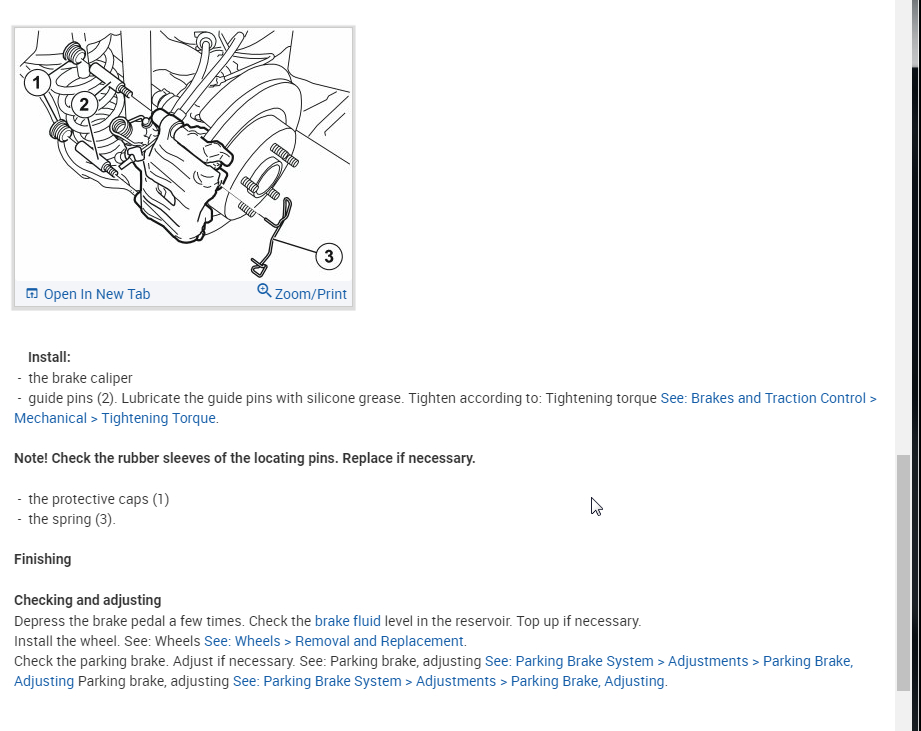 1
2
3

Open In New Tab
Zoom/Print

Install:
- the brake caliper
- guide pins (2). Lubricate the guide pins with silicone grease. Tighten according to: Tightening torque See: Brakes and Traction Control > Mechanical > Tightening Torque.

Note! Check the rubber sleeves of the locating pins. Replace if necessary.

- the protective caps (1)
- the spring (3).

Finishing

Checking and adjusting
Depress the brake pedal a few times. Check the brake fluid level in the reservoir. Top up if necessary.
Install the wheel. See: Wheels See: Wheels > Removal and Replacement.
Check the parking brake. Adjust if necessary. See: Parking brake, adjusting See: Parking Brake System > Adjustments > Parking Brake, Adjusting Parking brake, adjusting See: Parking Brake System > Adjustments > Parking Brake, Adjusting.