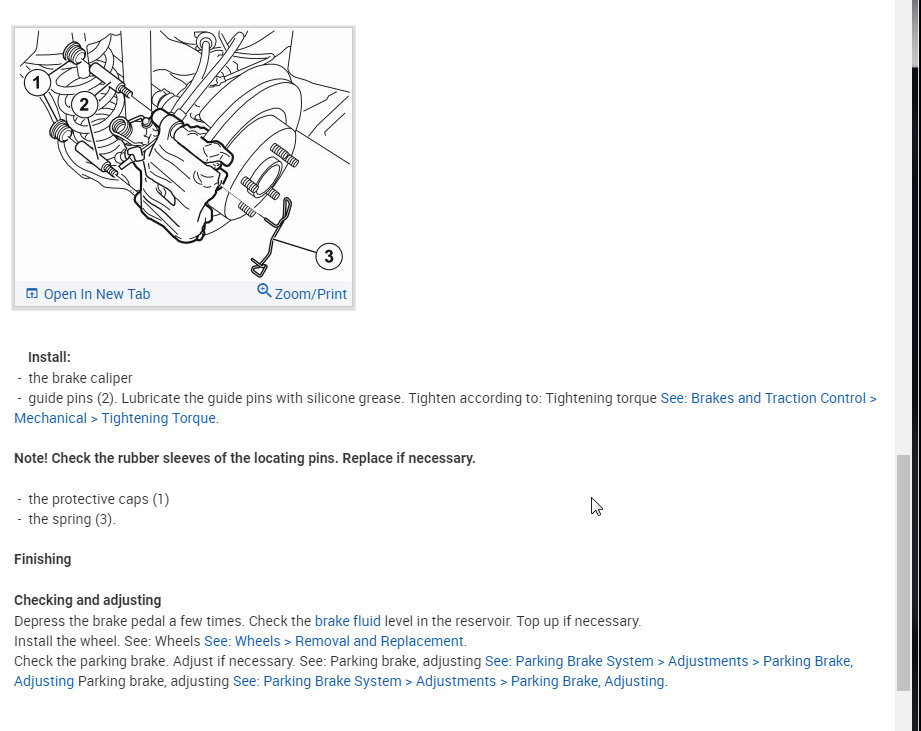 1
2
3

Open In New Tab
Zoom/Print

Install:
- the brake caliper
- guide pins (2). Lubricate the guide pins with silicone grease. Tighten according to: Tightening torque See: Brakes and Traction Control > Mechanical > Tightening Torque.

Note! Check the rubber sleeves of the locating pins. Replace if necessary.

- the protective caps (1)
- the spring (3).

Finishing

Checking and adjusting
Depress the brake pedal a few times. Check the brake fluid level in the reservoir. Top up if necessary.
Install the wheel. See: Wheels See: Wheels > Removal and Replacement.
Check the parking brake. Adjust if necessary. See: Parking brake, adjusting See: Parking Brake System > Adjustments > Parking Brake, Adjusting Parking brake, adjusting See: Parking Brake System > Adjustments > Parking Brake, Adjusting.