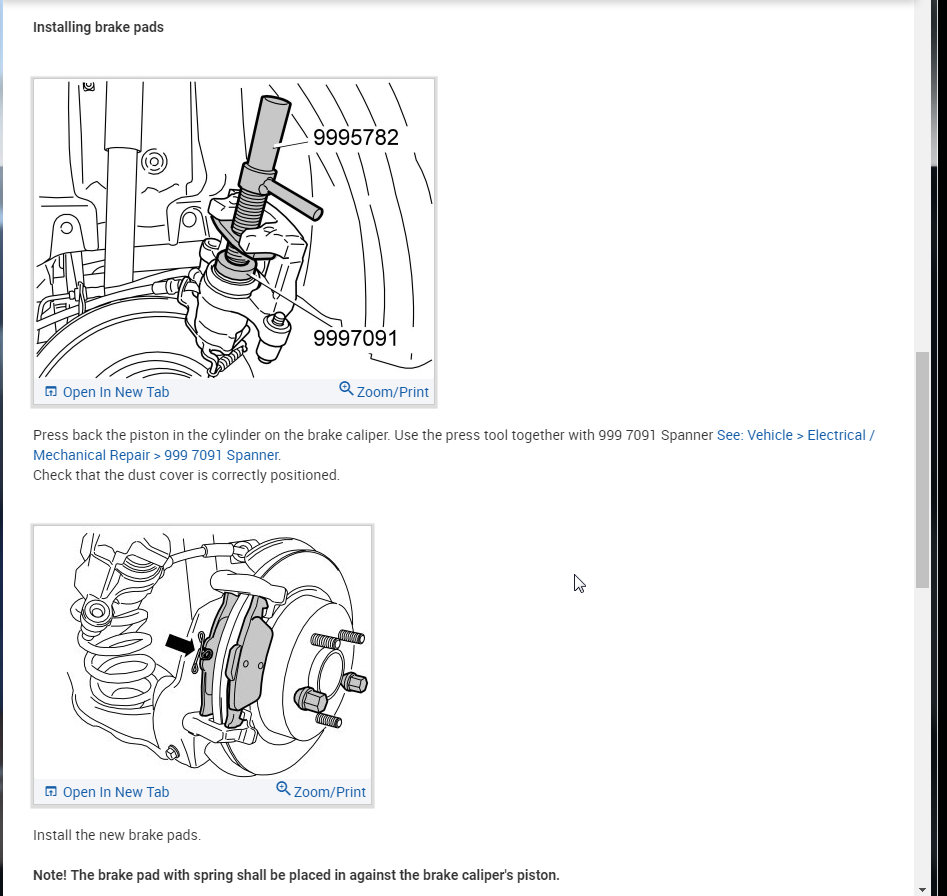 Installing brake pads

9995782

9997091

Open In New Tab

Zoom/Print

Press back the piston in the cylinder on the brake caliper. Use the press tool together with 999 7091 Spanner See: Vehicle > Electrical / Mechanical Repair > 999 7091 Spanner.
Check that the dust cover is correctly positioned.

Open In New Tab

Zoom/Print

Install the new brake pads.

Note! The brake pad with spring shall be placed in against the brake caliper's piston.