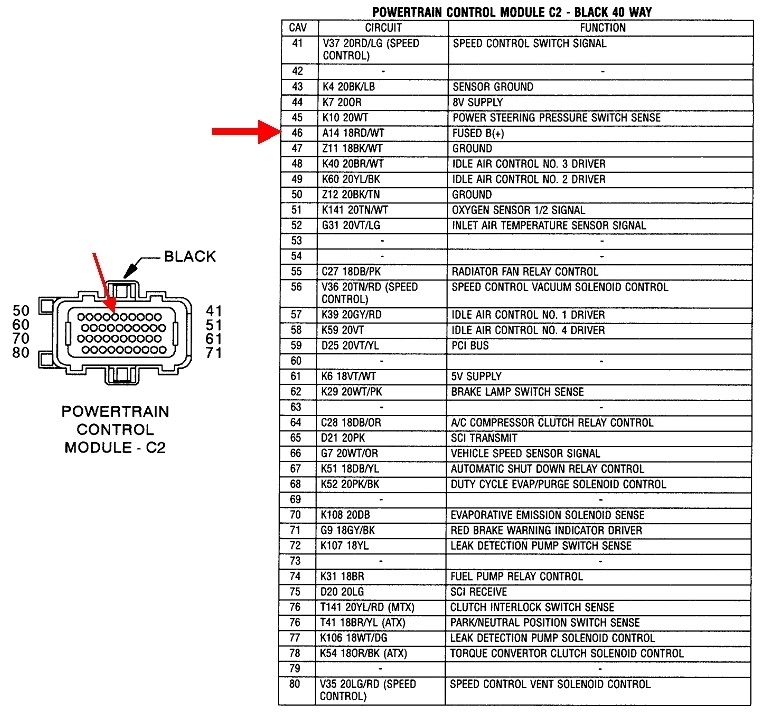 BLACK

50
60
70
80

41
51
61
71

POWERTRAIN CONTROL MODULE - C2

POWERTRAIN CONTROL MODULE C2 - BLACK 40 WAY

| CAV | CIRCUIT | FUNCTION |
|---|---|---|
| 41 | V37 20RD/LG (SPEED CONTROL) | SPEED CONTROL SWITCH SIGNAL |
| 42 | - | - |
| 43 | K4 20BK/LB | SENSOR GROUND |
| 44 | K7 20OR | 8V SUPPLY |
| 45 | K10 20WT | POWER STEERING PRESSURE SWITCH SENSE |
| 46 | A14 18RD/WT | FUSED B(+) |
| 47 | Z11 18BK/WT | GROUND |
| 48 | K40 20BR/WT | IDLE AIR CONTROL NO. 3 DRIVER |
| 49 | K60 20YL/BK | IDLE AIR CONTROL NO. 2 DRIVER |
| 50 | Z12 20BK/TN | GROUND |
| 51 | K141 20TN/WT | OXYGEN SENSOR 1/2 SIGNAL |
| 52 | G31 20VT/LG | INLET AIR TEMPERATURE SENSOR SIGNAL |
| 53 | - | - |
| 54 | - | - |
| 55 | C27 18DB/PK | RADIATOR FAN RELAY CONTROL |
| 56 | V36 20TN/RD (SPEED CONTROL) | SPEED CONTROL VACUUM SOLENOID CONTROL |
| 57 | K39 20GY/RD | IDLE AIR CONTROL NO. 1 DRIVER |
| 58 | K59 20VT | IDLE AIR CONTROL NO. 4 DRIVER |
| 59 | D25 20VT/YL | PCI BUS |
| 60 | - | - |
| 61 | K6 18VT/WT | 5V SUPPLY |
| 62 | K29 20WT/PK | BRAKE LAMP SWITCH SENSE |
| 63 | - | - |
| 64 | C28 18DB/OR | A/C COMPRESSOR CLUTCH RELAY CONTROL |
| 65 | D21 20PK | SCI TRANSMIT |
| 66 | G7 20WT/OR | VEHICLE SPEED SENSOR SIGNAL |
| 67 | K51 18DB/YL | AUTOMATIC SHUT DOWN RELAY CONTROL |
| 68 | K52 20PK/BK | DUTY CYCLE EVAP/PURGE SOLENOID CONTROL |
| 69 | - | - |
| 70 | K108 20DB | EVAPORATIVE EMISSION SOLENOID SENSE |
| 71 | G9 18GY/BK | RED BRAKE WARNING INDICATOR DRIVER |
| 72 | K107 18YL | LEAK DETECTION PUMP SWITCH SENSE |
| 73 | - | - |
| 74 | K31 18BR | FUEL PUMP RELAY CONTROL |
| 75 | D20 20LG | SCI RECEIVE |
| 76 | T141 20YL/RD (MTX) | CLUTCH INTERLOCK SWITCH SENSE |
| 76 | T41 18BR/YL (ATX) | PARK/NEUTRAL POSITION SWITCH SENSE |
| 77 | K106 18WT/DG | LEAK DETECTION PUMP SOLENOID CONTROL |
| 78 | K54 18OR/BK (ATX) | TORQUE CONVERTOR CLUTCH SOLENOID CONTROL |
| 79 | - | - |
| 80 | V35 20LG/RD (SPEED CONTROL) | SPEED CONTROL VENT SOLENOID CONTROL |