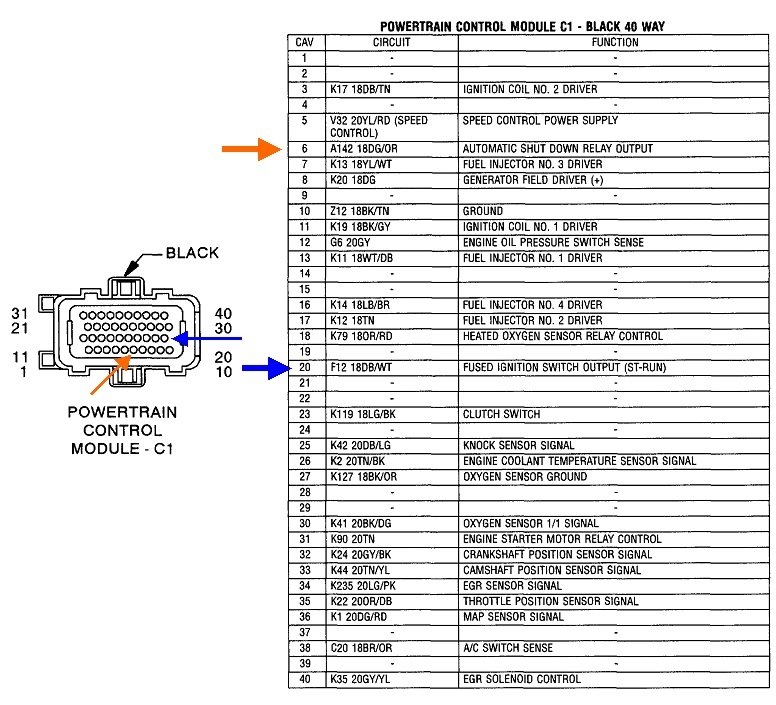 BLACK

31
21
11
1

40
30
20
10

POWERTRAIN CONTROL MODULE - C1

POWERTRAIN CONTROL MODULE C1 - BLACK 40 WAY

| CAV | CIRCUIT | FUNCTION |
|---|---|---|
| 1 | - | - |
| 2 | - | - |
| 3 | K17 18DB/TN | IGNITION COIL NO. 2 DRIVER |
| 4 | - | - |
| 5 | V32 20YL/RD (SPEED CONTROL) | SPEED CONTROL POWER SUPPLY |
| 6 | A142 18DG/OR | AUTOMATIC SHUT DOWN RELAY OUTPUT |
| 7 | K13 18YL/WT | FUEL INJECTOR NO. 3 DRIVER |
| 8 | K20 18DG | GENERATOR FIELD DRIVER (+) |
| 9 | - | - |
| 10 | Z12 18BK/TN | GROUND |
| 11 | K19 18BK/GY | IGNITION COIL NO. 1 DRIVER |
| 12 | G6 20GY | ENGINE OIL PRESSURE SWITCH SENSE |
| 13 | K11 18WT/DB | FUEL INJECTOR NO. 1 DRIVER |
| 14 | - | - |
| 15 | - | - |
| 16 | K14 18LB/BR | FUEL INJECTOR NO. 4 DRIVER |
| 17 | K12 18TN | FUEL INJECTOR NO. 2 DRIVER |
| 18 | K79 18OR/RD | HEATED OXYGEN SENSOR RELAY CONTROL |
| 19 | - | - |
| 20 | F12 18DB/WT | FUSED IGNITION SWITCH OUTPUT (ST-RUN) |
| 21 | - | - |
| 22 | - | - |
| 23 | K119 18LG/BK | CLUTCH SWITCH |
| 24 | - | - |
| 25 | K42 20DB/LG | KNOCK SENSOR SIGNAL |
| 26 | K2 20TN/BK | ENGINE COOLANT TEMPERATURE SENSOR SIGNAL |
| 27 | K127 18BK/OR | OXYGEN SENSOR GROUND |
| 28 | - | - |
| 29 | - | - |
| 30 | K41 20BK/DG | OXYGEN SENSOR 1/1 SIGNAL |
| 31 | K90 20TN | ENGINE STARTER MOTOR RELAY CONTROL |
| 32 | K24 20GY/BK | CRANKSHAFT POSITION SENSOR SIGNAL |
| 33 | K44 20TN/YL | CAMSHAFT POSITION SENSOR SIGNAL |
| 34 | K235 20LG/PK | EGR SENSOR SIGNAL |
| 35 | K22 20OR/DB | THROTTLE POSITION SENSOR SIGNAL |
| 36 | K1 20DG/RD | MAP SENSOR SIGNAL |
| 37 | - | - |
| 38 | C20 18BR/OR | A/C SWITCH SENSE |
| 39 | - | - |
| 40 | K35 20GY/YL | EGR SOLENOID CONTROL |