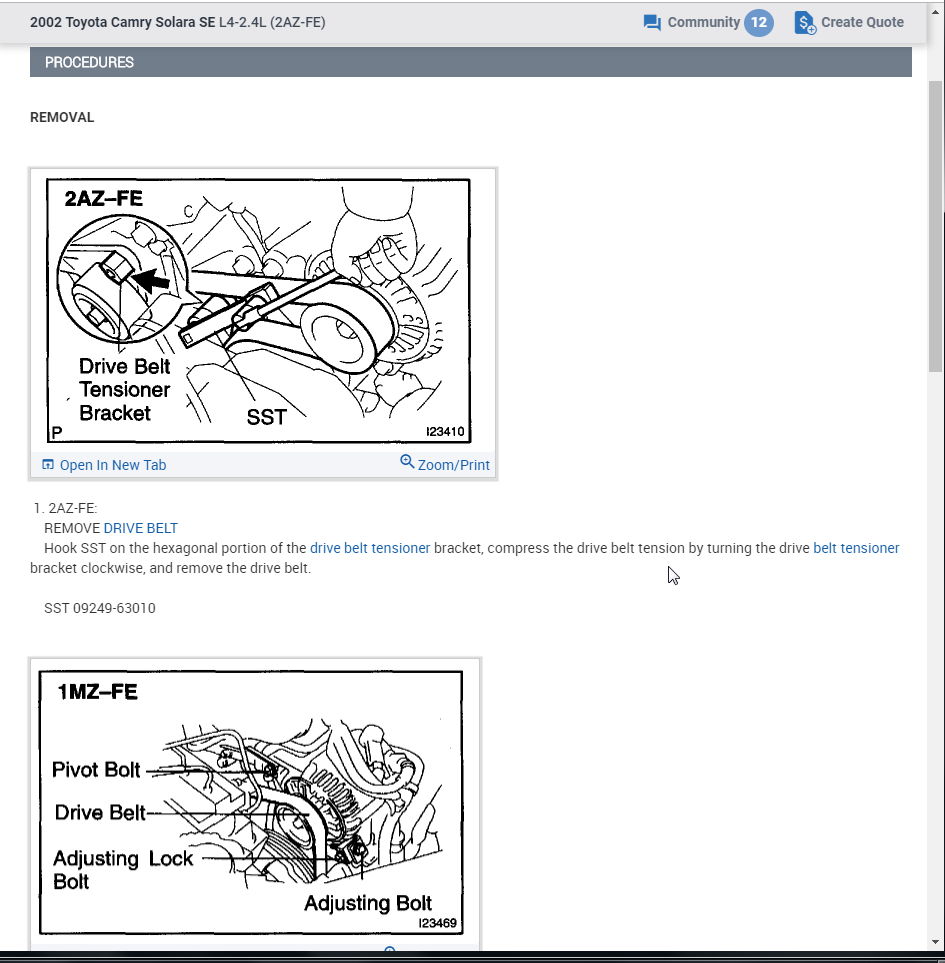 2002 Toyota Camry Solara SE L4-2.4L (2AZ-FE)

Community 12

Create Quote

PROCEDURES

REMOVAL

2AZ–FE

Drive Belt Tensioner Bracket

SST

P

I23410

Open In New Tab

Zoom/Print

1. 2AZ-FE:
REMOVE DRIVE BELT
Hook SST on the hexagonal portion of the drive belt tensioner bracket, compress the drive belt tension by turning the drive belt tensioner bracket clockwise, and remove the drive belt.

SST 09249-63010

1MZ–FE

Pivot Bolt

Drive Belt

Adjusting Lock Bolt

Adjusting Bolt

I23469