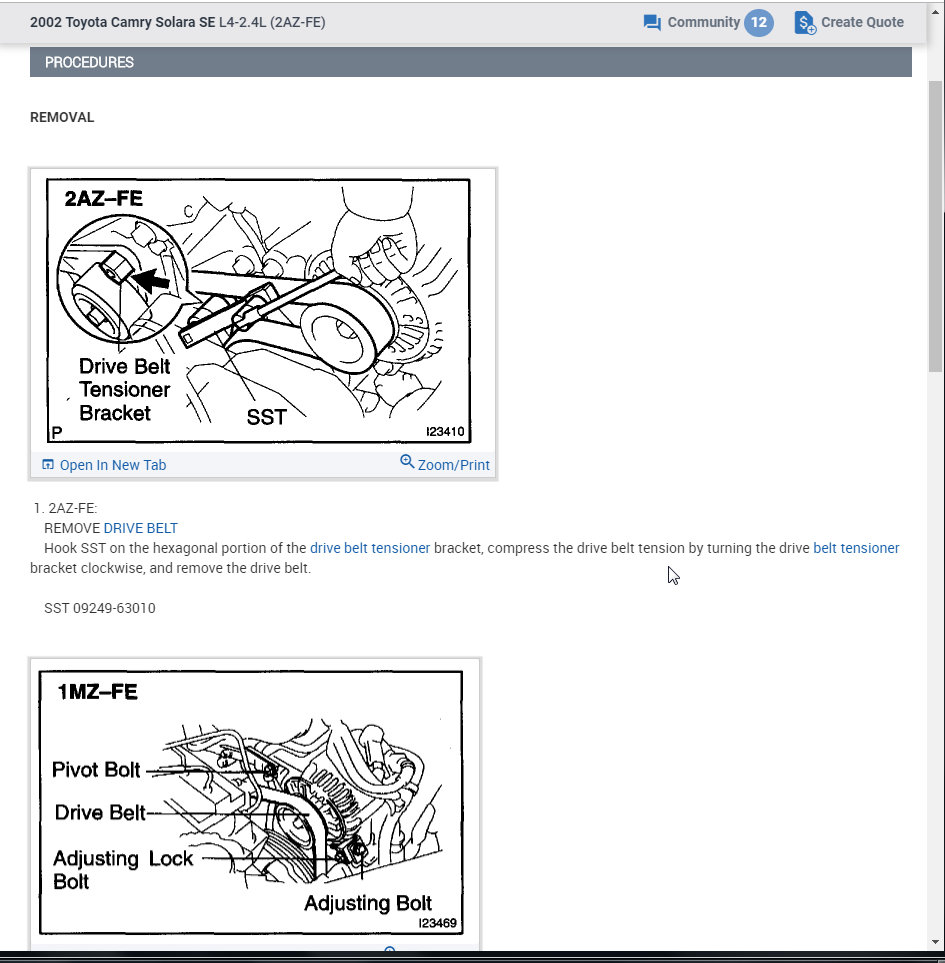 2002 Toyota Camry Solara SE L4-2.4L (2AZ-FE)

Community 12

Create Quote

PROCEDURES

REMOVAL

2AZ–FE

Drive Belt Tensioner Bracket

SST

P

I23410

Open In New Tab

Zoom/Print

1. 2AZ-FE:
REMOVE DRIVE BELT
Hook SST on the hexagonal portion of the drive belt tensioner bracket, compress the drive belt tension by turning the drive belt tensioner bracket clockwise, and remove the drive belt.

SST 09249-63010

1MZ–FE

Pivot Bolt

Drive Belt

Adjusting Lock Bolt

Adjusting Bolt

I23469