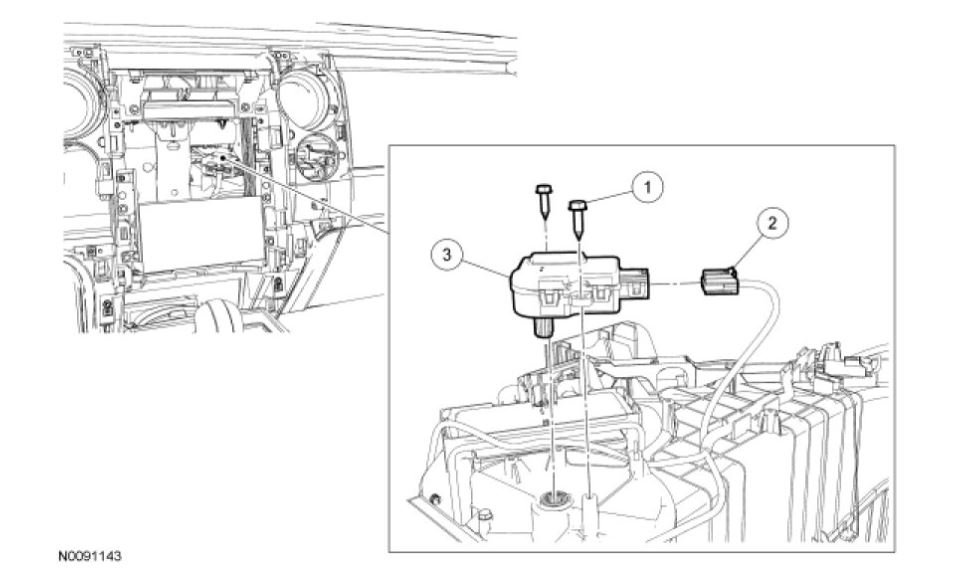 1

2

3

N0091143