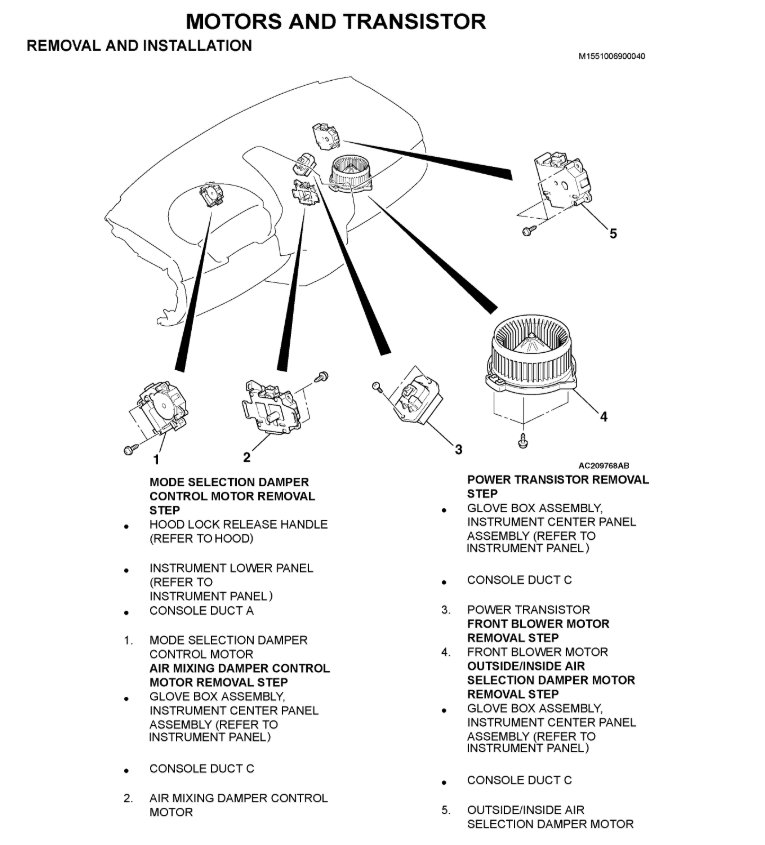 MOTORS AND TRANSISTOR
REMOVAL AND INSTALLATION

M1551006900040

5

4

1

2

3

AC209768AB

MODE SELECTION DAMPER CONTROL MOTOR REMOVAL STEP

• HOOD LOCK RELEASE HANDLE (REFER TO HOOD)

• INSTRUMENT LOWER PANEL (REFER TO INSTRUMENT PANEL)

• CONSOLE DUCT A

1. MODE SELECTION DAMPER CONTROL MOTOR

AIR MIXING DAMPER CONTROL MOTOR REMOVAL STEP

• GLOVE BOX ASSEMBLY, INSTRUMENT CENTER PANEL ASSEMBLY (REFER TO INSTRUMENT PANEL)

• CONSOLE DUCT C

2. AIR MIXING DAMPER CONTROL MOTOR

POWER TRANSISTOR REMOVAL STEP

• GLOVE BOX ASSEMBLY, INSTRUMENT CENTER PANEL ASSEMBLY (REFER TO INSTRUMENT PANEL)

• CONSOLE DUCT C

3. POWER TRANSISTOR

FRONT BLOWER MOTOR REMOVAL STEP

4. FRONT BLOWER MOTOR

OUTSIDE/INSIDE AIR SELECTION DAMPER MOTOR REMOVAL STEP

• GLOVE BOX ASSEMBLY, INSTRUMENT CENTER PANEL ASSEMBLY (REFER TO INSTRUMENT PANEL)

• CONSOLE DUCT C

5. OUTSIDE/INSIDE AIR SELECTION DAMPER MOTOR