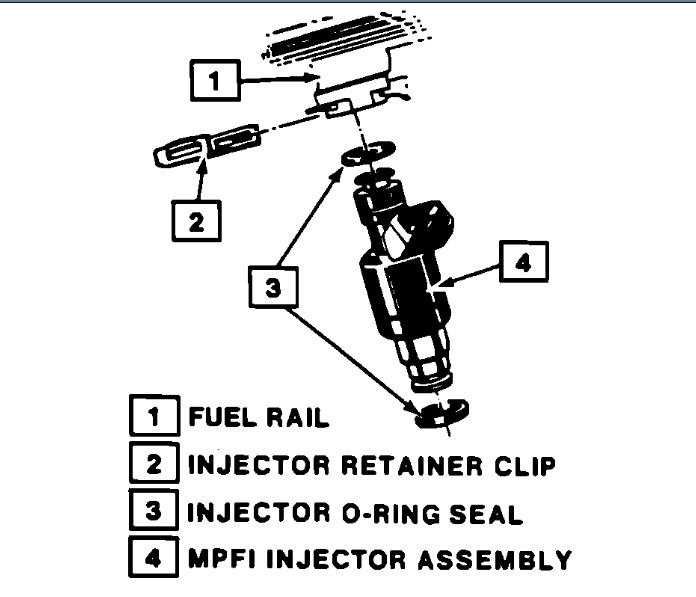 1
2
3
4

1 FUEL RAIL
2 INJECTOR RETAINER CLIP
3 INJECTOR O-RING SEAL
4 MPFI INJECTOR ASSEMBLY