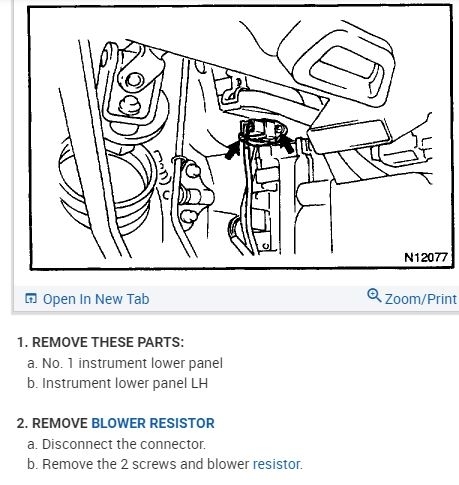 N12077

Open In New Tab

Zoom/Print

1. REMOVE THESE PARTS:

a. No. 1 instrument lower panel

b. Instrument lower panel LH

2. REMOVE BLOWER RESISTOR

a. Disconnect the connector.

b. Remove the 2 screws and blower resistor.