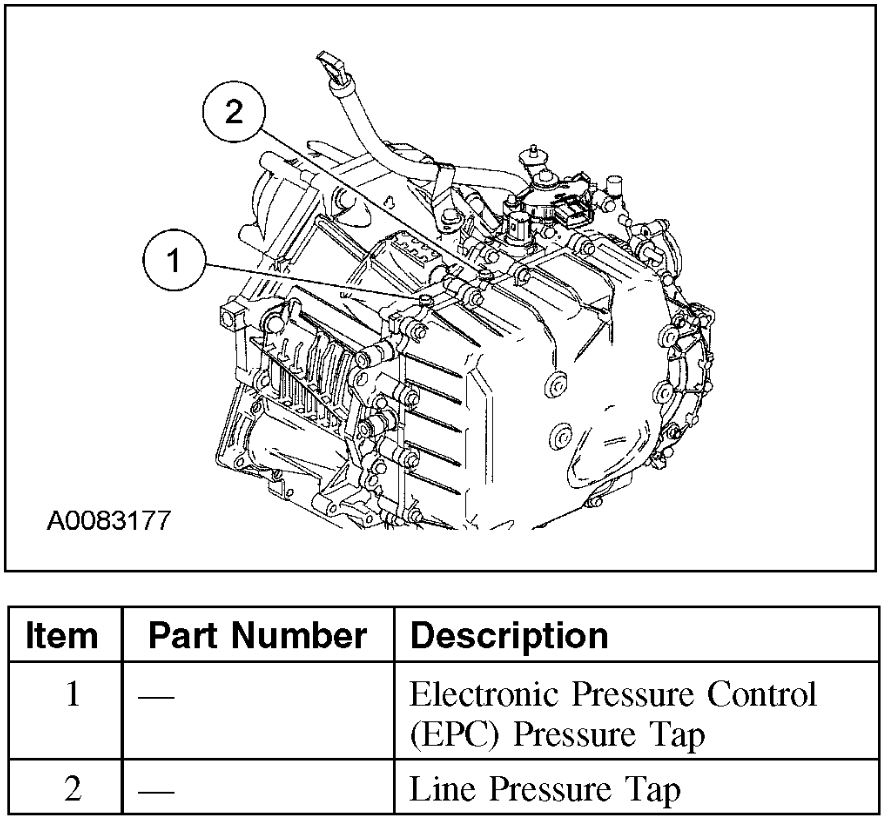 2

1

A0083177

| Item | Part Number | Description |
|---|---|---|
| 1 | — | Electronic Pressure Control (EPC) Pressure Tap |
| 2 | — | Line Pressure Tap |