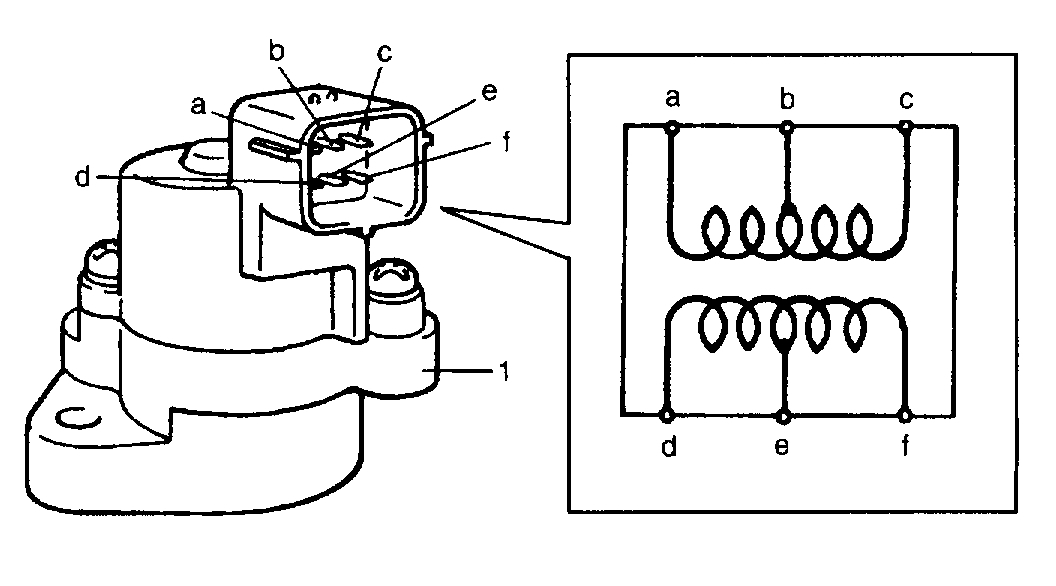 b
c
a
e
f
d
1
a
b
c
d
e
f