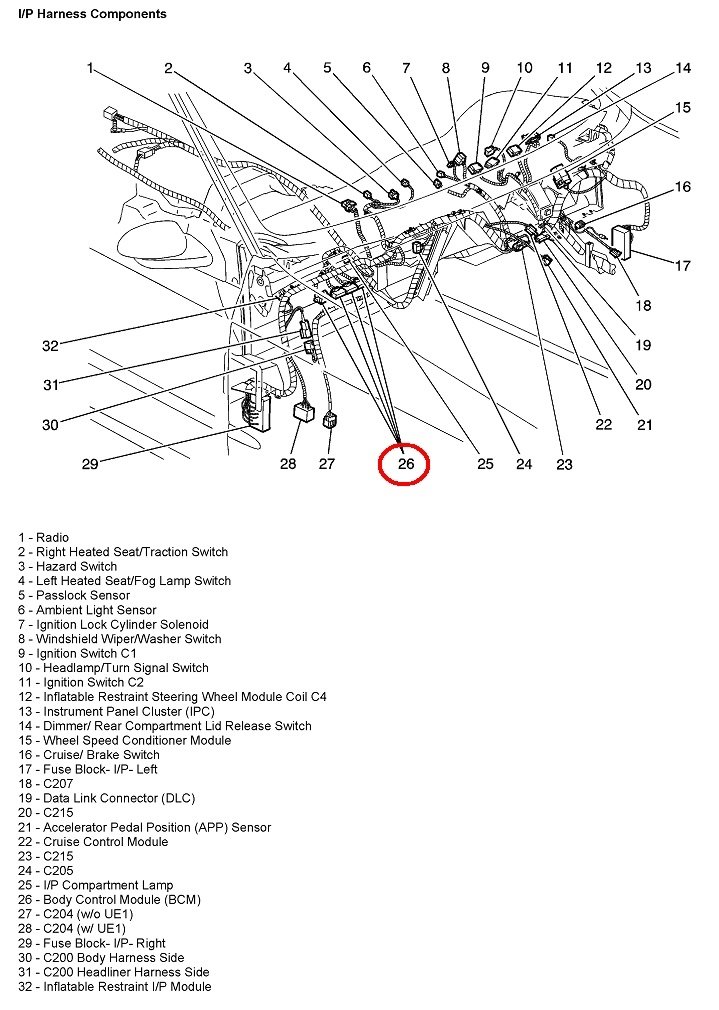 I/P Harness Components

1
2
3
4
5
6
7
8
9
10
11
12
13
14
15
16
17
18
19
20
21
22
23
24
25
26
27
28
29
30
31
32

1 - Radio
2 - Right Heated Seat/Traction Switch
3 - Hazard Switch
4 - Left Heated Seat/Fog Lamp Switch
5 - Passlock Sensor
6 - Ambient Light Sensor
7 - Ignition Lock Cylinder Solenoid
8 - Windshield Wiper/Washer Switch
9 - Ignition Switch C1
10 - Headlamp/Turn Signal Switch
11 - Ignition Switch C2
12 - Inflatable Restraint Steering Wheel Module Coil C4
13 - Instrument Panel Cluster (IPC)
14 - Dimmer/ Rear Compartment Lid Release Switch
15 - Wheel Speed Conditioner Module
16 - Cruise/ Brake Switch
17 - Fuse Block- I/P- Left
18 - C207
19 - Data Link Connector (DLC)
20 - C215
21 - Accelerator Pedal Position (APP) Sensor
22 - Cruise Control Module
23 - C215
24 - C205
25 - I/P Compartment Lamp
26 - Body Control Module (BCM)
27 - C204 (w/o UE1)
28 - C204 (w/ UE1)
29 - Fuse Block- I/P- Right
30 - C200 Body Harness Side
31 - C200 Headliner Harness Side
32 - Inflatable Restraint I/P Module