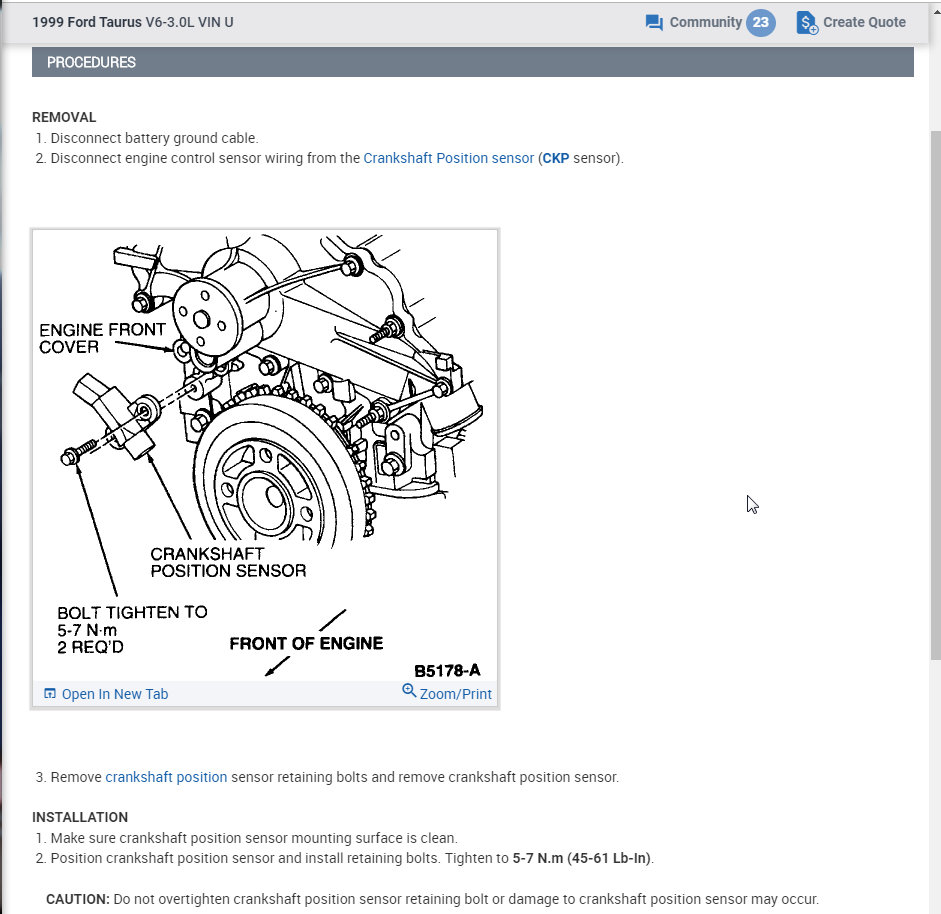 1999 Ford Taurus V6-3.0L VIN U

Community 23

Create Quote

PROCEDURES

REMOVAL
1. Disconnect battery ground cable.
2. Disconnect engine control sensor wiring from the Crankshaft Position sensor (CKP sensor).

ENGINE FRONT COVER

CRANKSHAFT POSITION SENSOR

BOLT TIGHTEN TO 5-7 N·m 2 REQ'D

FRONT OF ENGINE

B5178-A

Open In New Tab

Zoom/Print

3. Remove crankshaft position sensor retaining bolts and remove crankshaft position sensor.

INSTALLATION
1. Make sure crankshaft position sensor mounting surface is clean.
2. Position crankshaft position sensor and install retaining bolts. Tighten to 5-7 N.m (45-61 Lb-In).

CAUTION: Do not overtighten crankshaft position sensor retaining bolt or damage to crankshaft position sensor may occur.