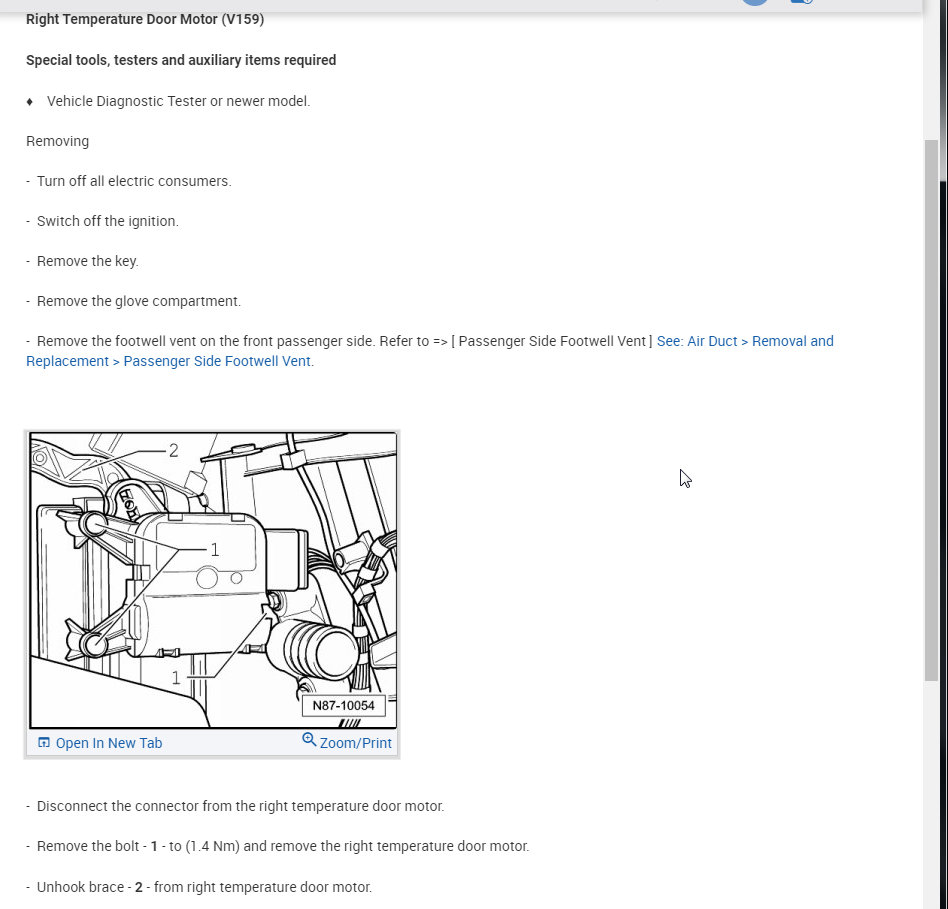 Right Temperature Door Motor (V159)

Special tools, testers and auxiliary items required

♦ Vehicle Diagnostic Tester or newer model.

Removing

- Turn off all electric consumers.

- Switch off the ignition.

- Remove the key.

- Remove the glove compartment.

- Remove the footwell vent on the front passenger side. Refer to => [ Passenger Side Footwell Vent ] See: Air Duct > Removal and Replacement > Passenger Side Footwell Vent.

2
1
1
N87-10054

Open In New Tab
Zoom/Print

- Disconnect the connector from the right temperature door motor.

- Remove the bolt - 1 - to (1.4 Nm) and remove the right temperature door motor.

- Unhook brace - 2 - from right temperature door motor.