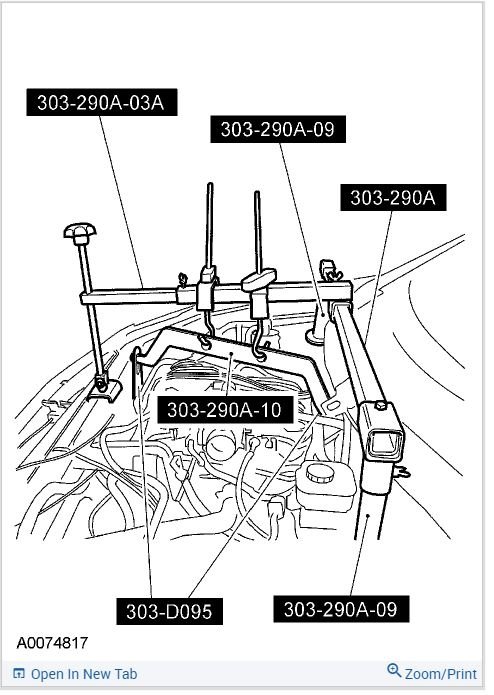 303-290A-03A

303-290A-09

303-290A

303-290A-10

303-D095

303-290A-09

A0074817

Open In New Tab

Zoom/Print