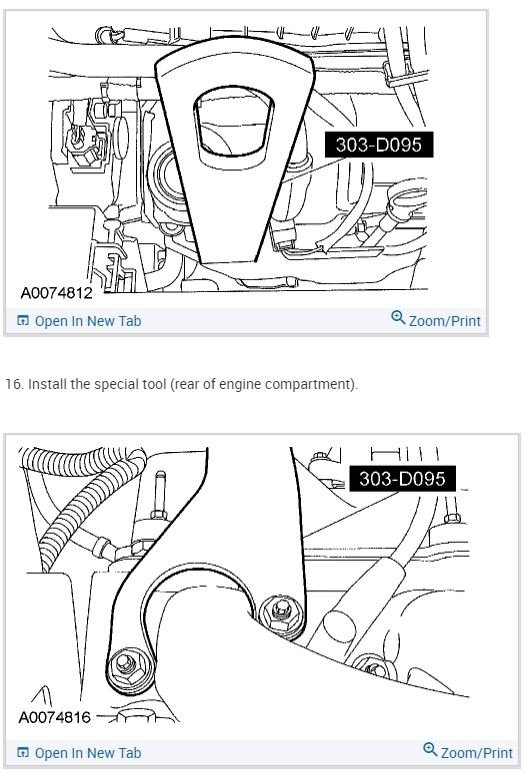 303-D095

A0074812

Open In New Tab

Zoom/Print

16. Install the special tool (rear of engine compartment).

303-D095

A0074816

Open In New Tab

Zoom/Print