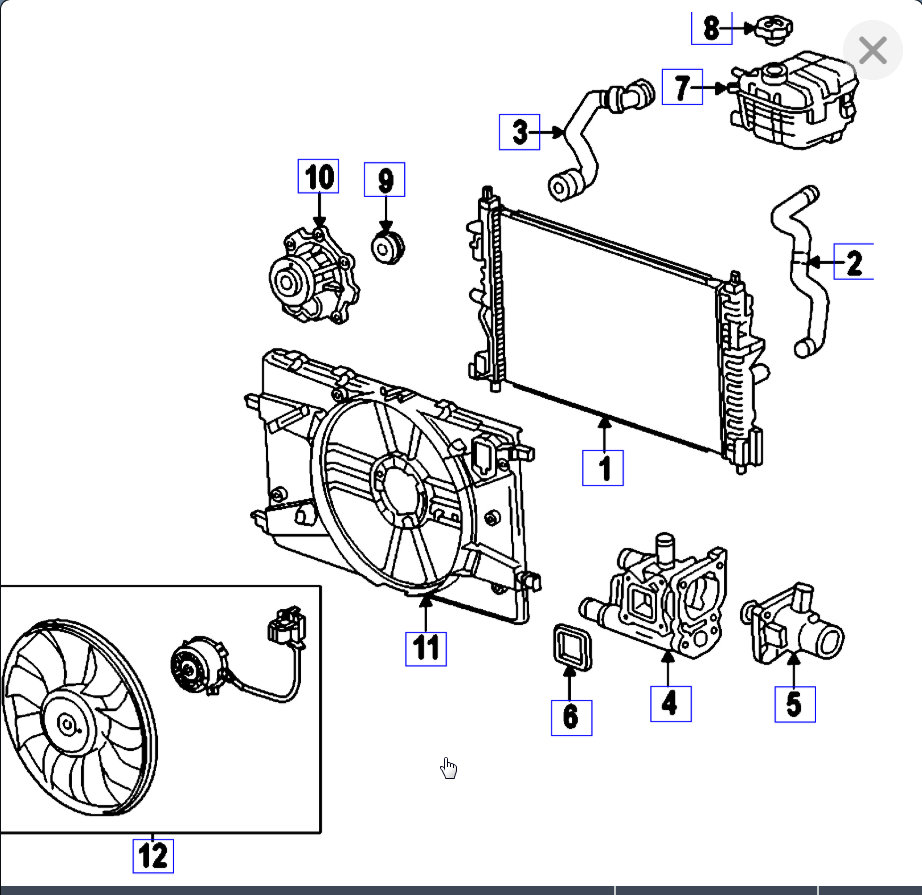 8
7
3
10
9
2
1
11
4
5
6
12