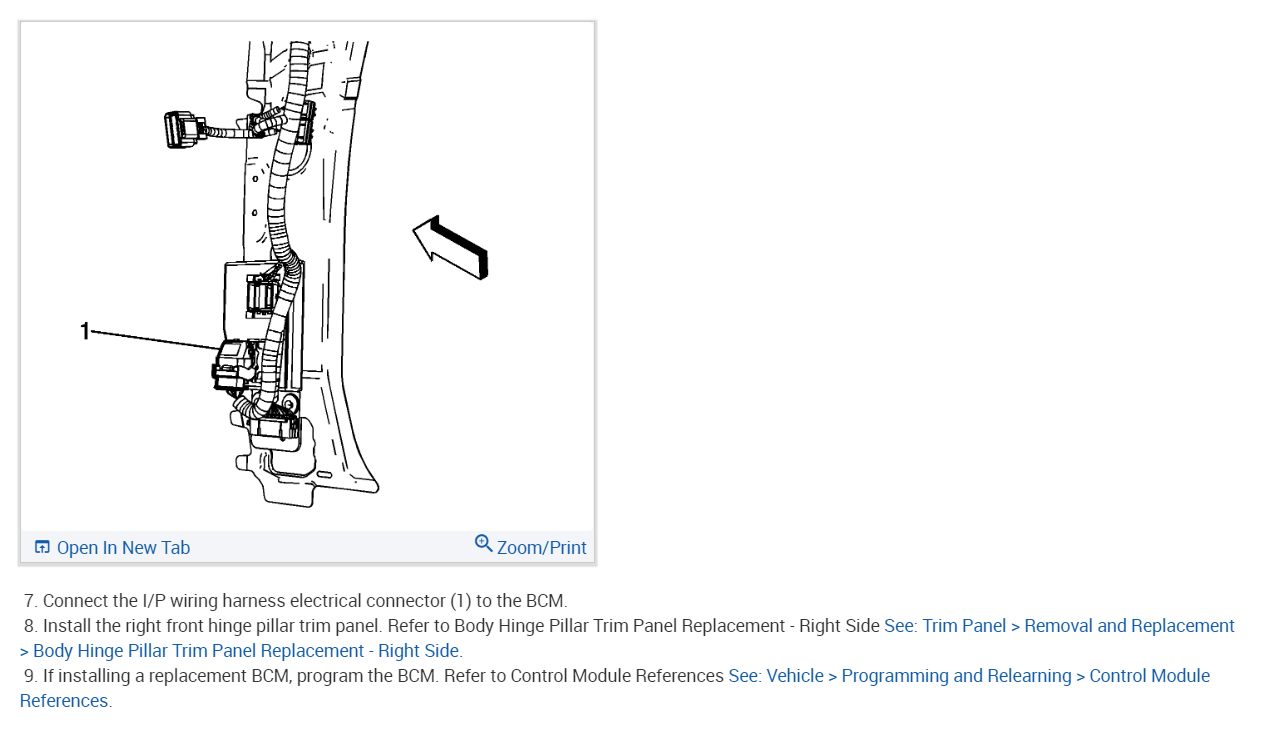 1

Open In New Tab
Zoom/Print

7. Connect the I/P wiring harness electrical connector (1) to the BCM.
8. Install the right front hinge pillar trim panel. Refer to Body Hinge Pillar Trim Panel Replacement - Right Side See: Trim Panel > Removal and Replacement > Body Hinge Pillar Trim Panel Replacement - Right Side.
9. If installing a replacement BCM, program the BCM. Refer to Control Module References See: Vehicle > Programming and Relearning > Control Module References.