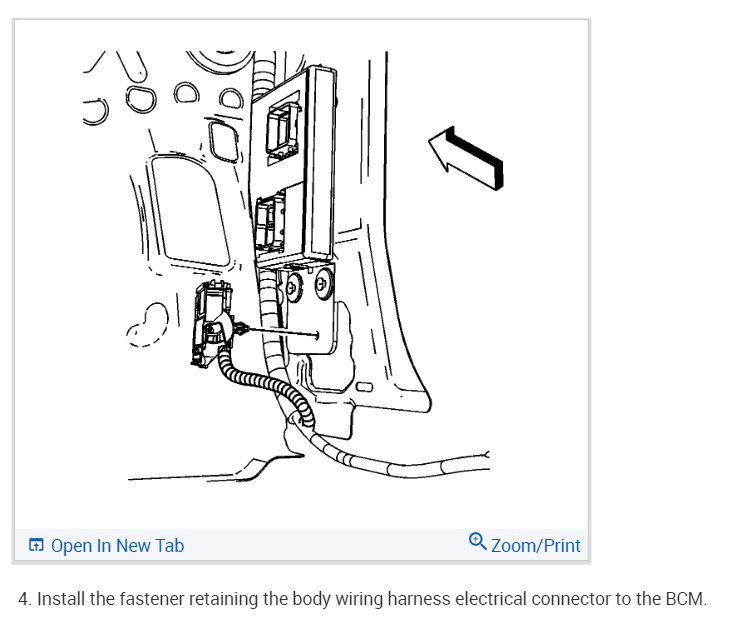 Open In New Tab

Zoom/Print

4. Install the fastener retaining the body wiring harness electrical connector to the BCM.