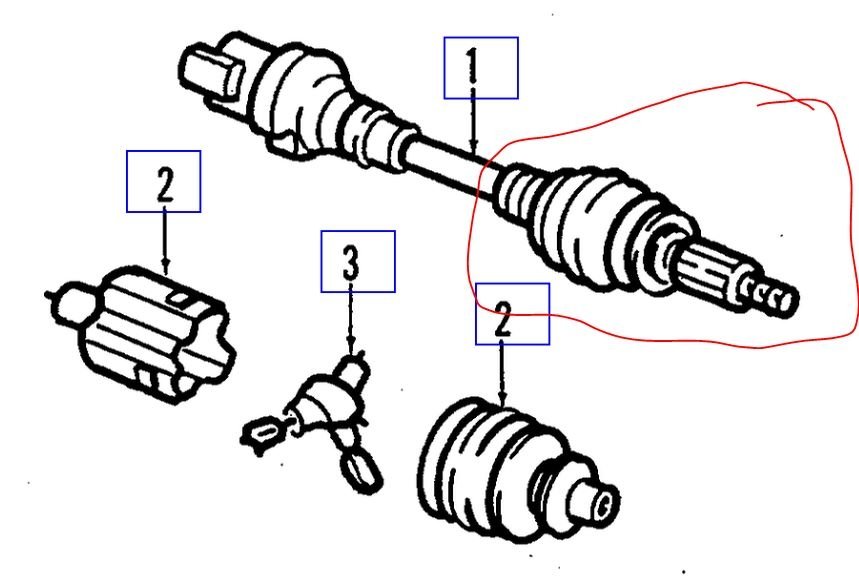 1
2
3
2