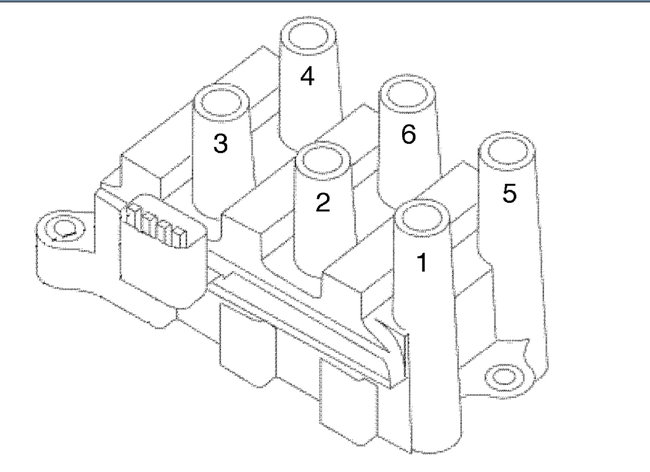 4
3
6
2
5
1